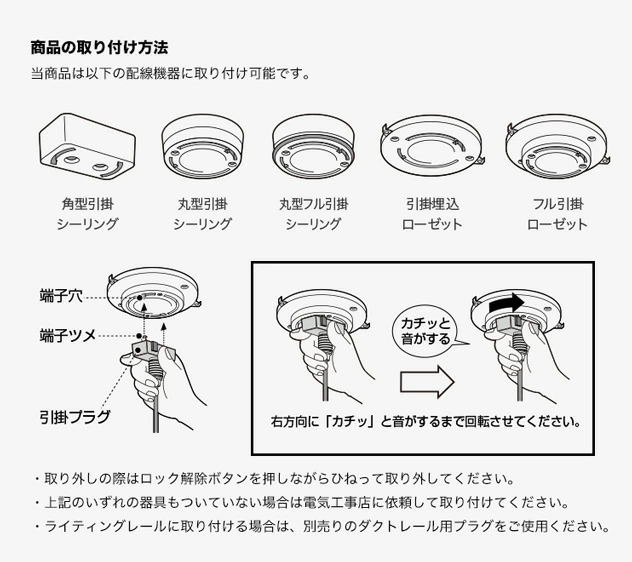 商品の取り付け方法

当商品は以下の配線機器に取り付け可能です。

角型引掛
シーリング

丸型引掛
シーリング

丸型フル引掛
シーリング

引掛埋込
ローゼット

フル引掛
ローゼット

端子穴

端子ツメ

引掛プラグ

カチッと
音がする

右方向に「カチッ」と音がするまで回転させてください。

・取り外しの際はロック解除ボタンを押しながらひねって取り外してください。

・上記のいずれの器具もついていない場合は電気工事店に依頼して取り付けてください。

・ライティングレールに取り付ける場合は、別売りのダクトレール用プラグをご使用ください。