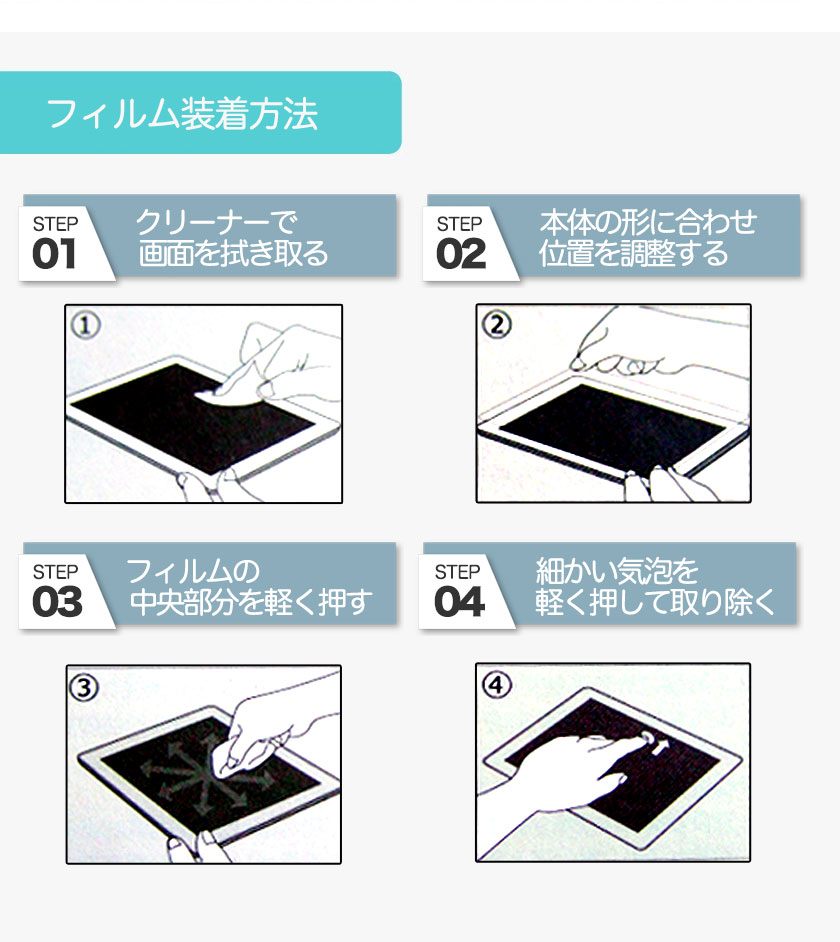 フィルム装着方法

STEP 01
クリーナーで
画面を拭き取る

①

STEP 02
本体の形に合わせ
位置を調整する

②

STEP 03
フィルムの
中央部分を軽く押す

③

STEP 04
細かい気泡を
軽く押して取り除く

④