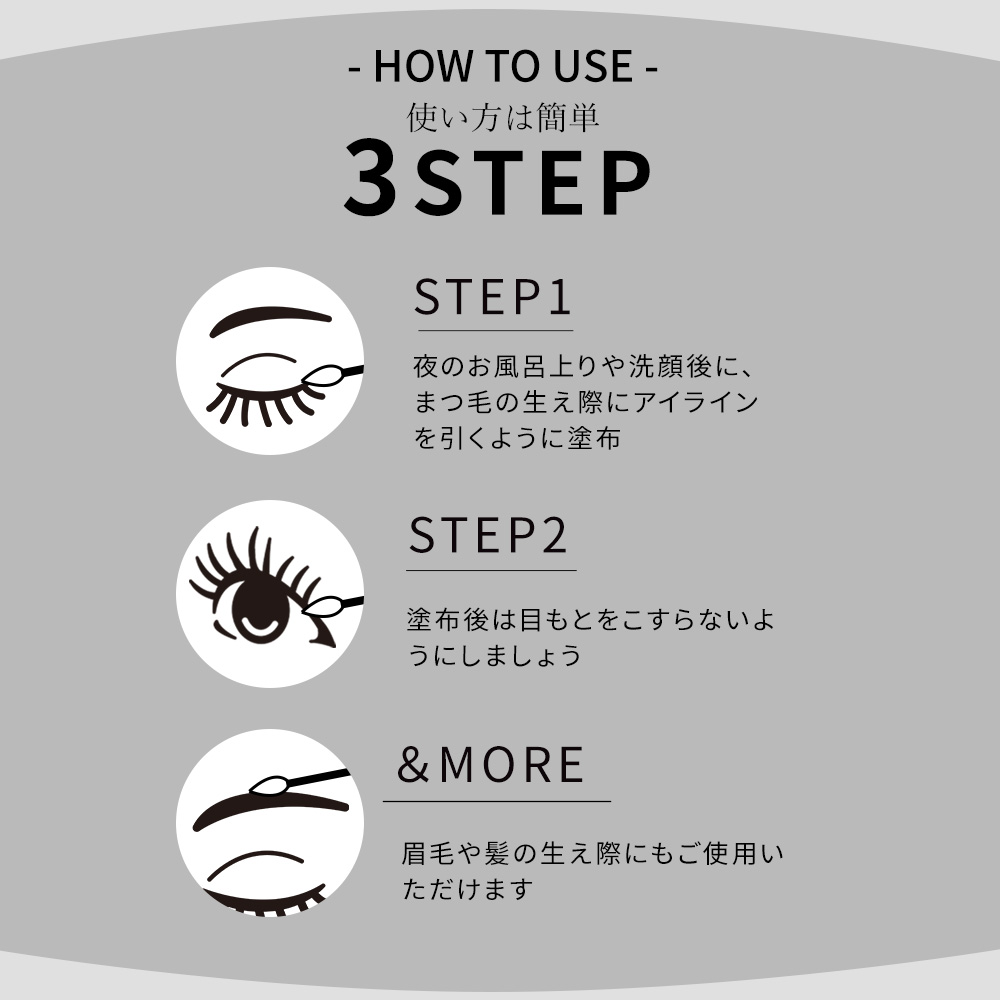 - HOW TO USE -
使い方は簡単
3STEP

STEP1
夜のお風呂上りや洗顔後に、まつ毛の生え際にアイラインを引くように塗布

STEP2
塗布後は目もとをこすらないようにしましょう

&MORE
眉毛や髪の生え際にもご使用いただけます