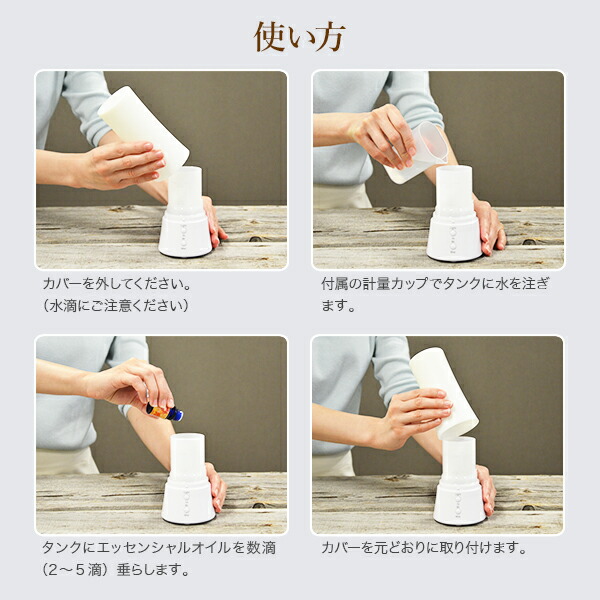 使い方

カバーを外してください。
（水滴にご注意ください）

付属の計量カップでタンクに水を注ぎます。

タンクにエッセンシャルオイルを数滴（2～5滴）垂らします。

カバーを元どおりに取り付けます。