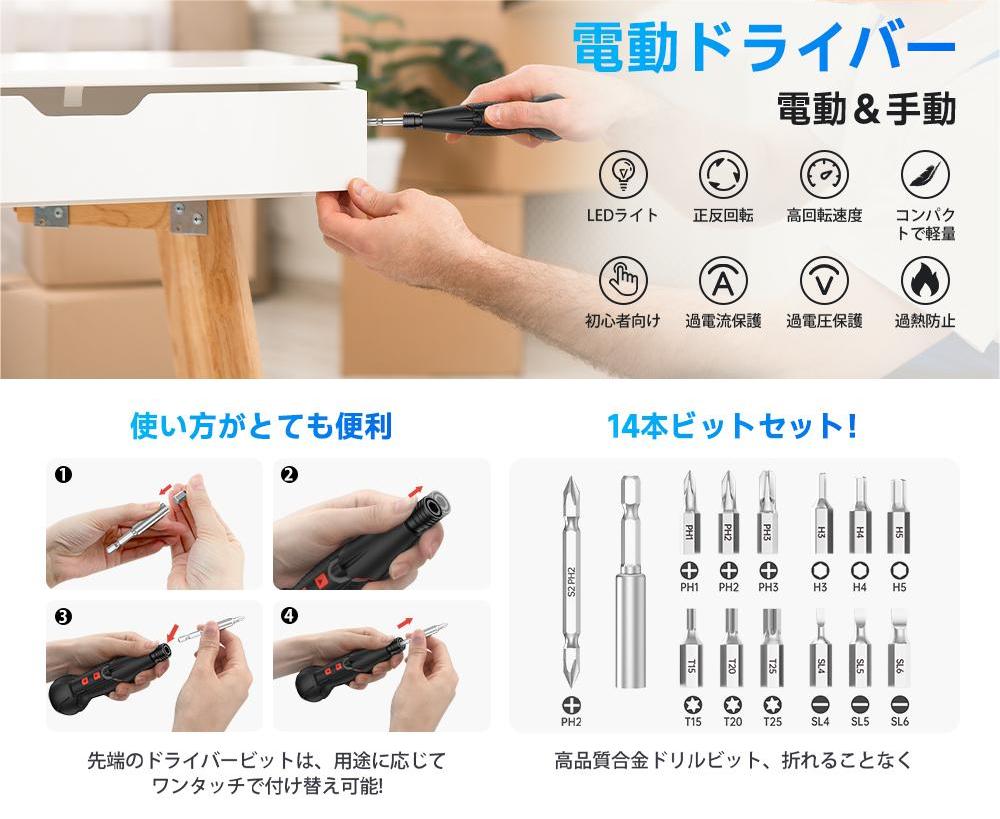 電動ドライバー
電動＆手動

LEDライト
正反回転
高回転速度
コンパクトで軽量
初心者向け
過電流保護
過電圧保護
過熱防止

使い方がとても便利

❶
❷
❸
❹

先端のドライバービットは、用途に応じてワンタッチで付け替え可能!

14本ビットセット!

S2 PH2
PH2
PH1
PH2
PH3
PH1
PH2
PH3
H3
H4
H5
H3
H4
H5
T15
T20
T25
T15
T20
T25
SL4
SL5
SL6
SL4
SL5
SL6

高品質合金ドリルビット、折れることなく