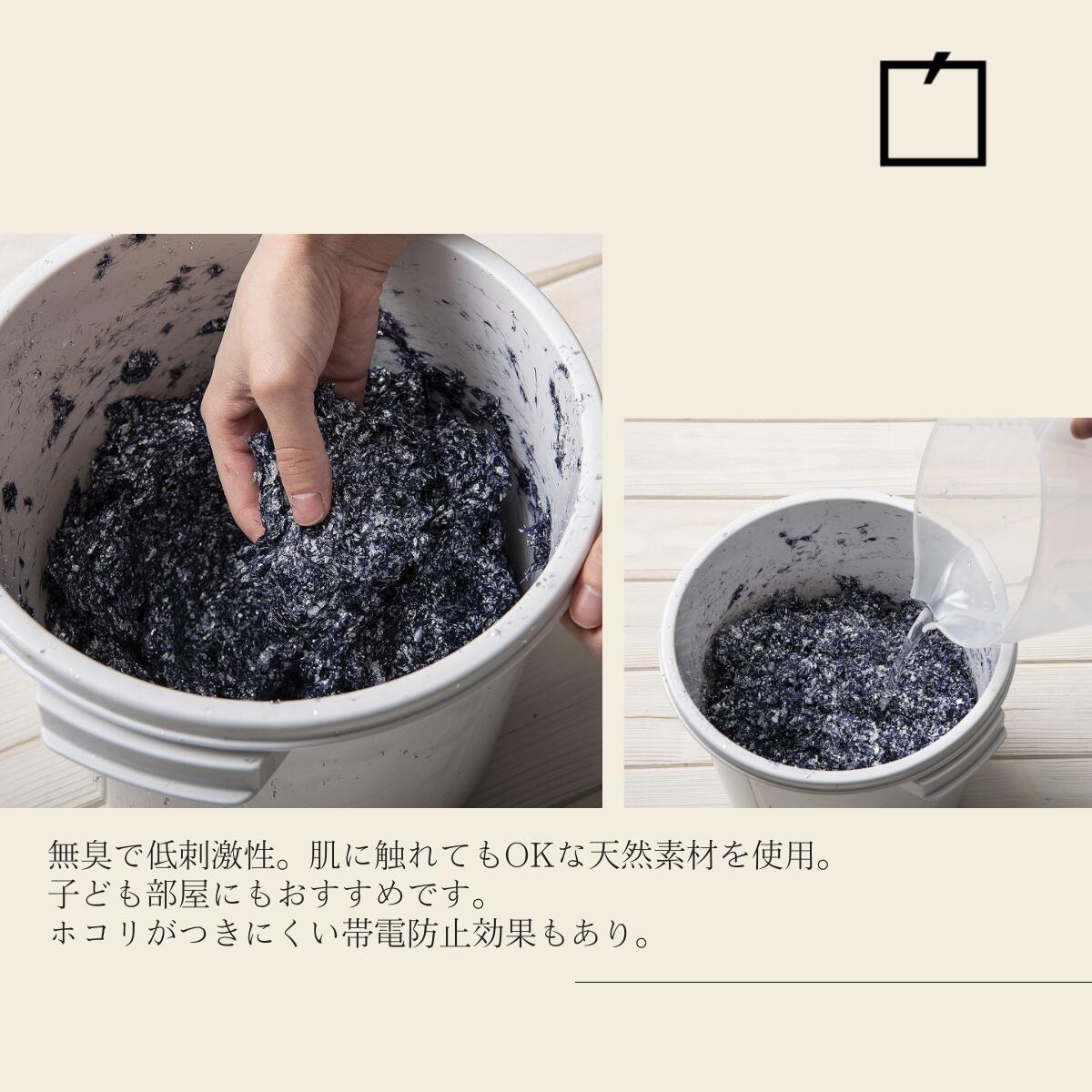 無臭で低刺激性。肌に触れてもOKな天然素材を使用。
子ども部屋にもおすすめです。
ホコリがつきにくい帯電防止効果もあり。