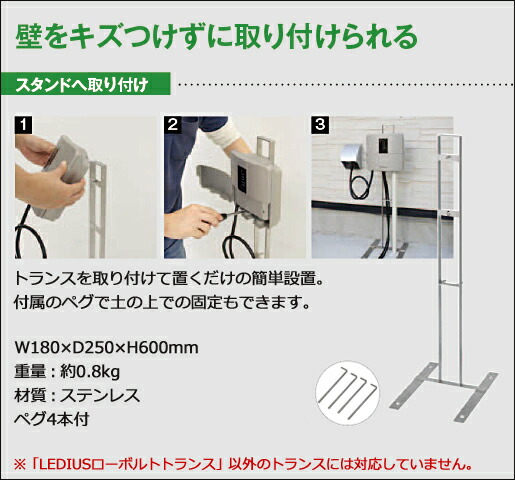 壁をキズつけずに取り付けられる

スタンドへ取り付け

1

2

3

トランスを取り付けて置くだけの簡単設置。
付属のペグで土の上での固定もできます。

W180×D250×H600mm
重量：約0.8kg
材質：ステンレス
ペグ4本付

※「LEDIUSローボルトトランス」以外のトランスには対応していません。