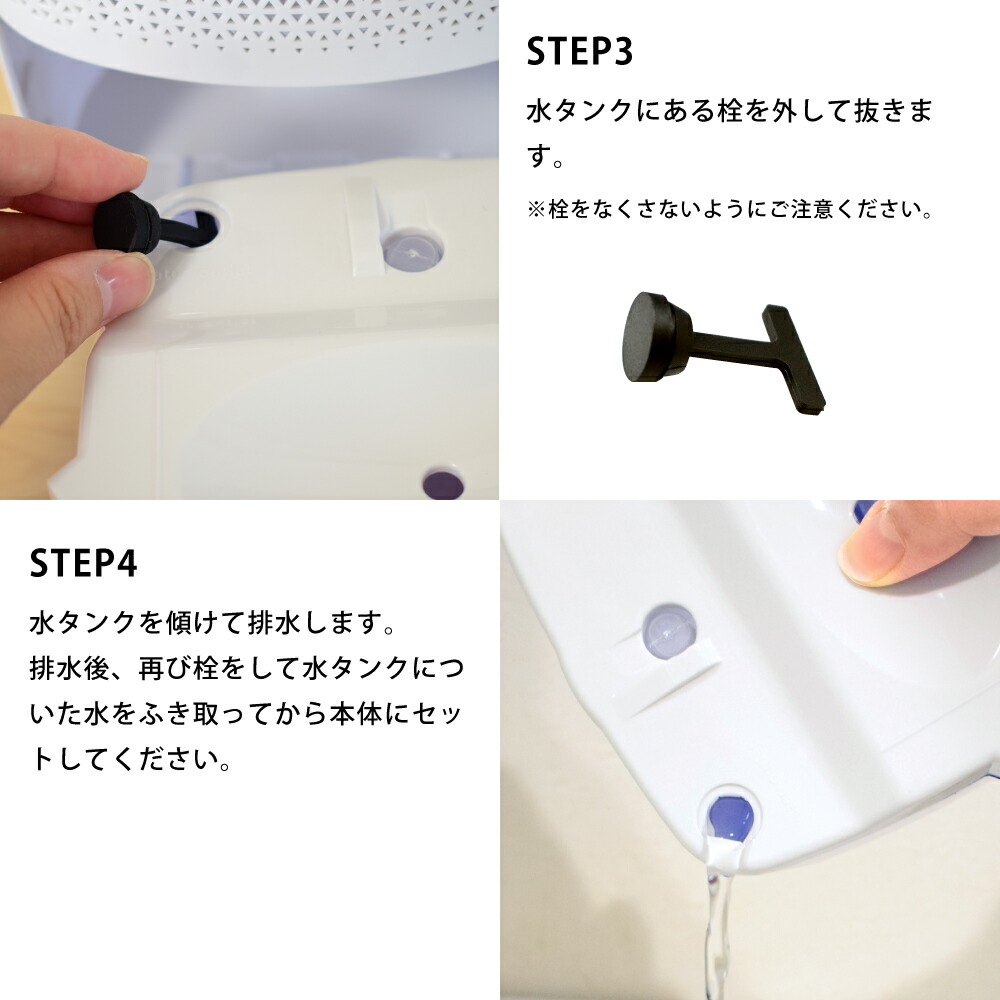 STEP3

水タンクにある栓を外して抜きます。

※栓をなくさないようにご注意ください。

STEP4

水タンクを傾けて排水します。
排水後、再び栓をして水タンクについた水をふき取ってから本体にセットしてください。