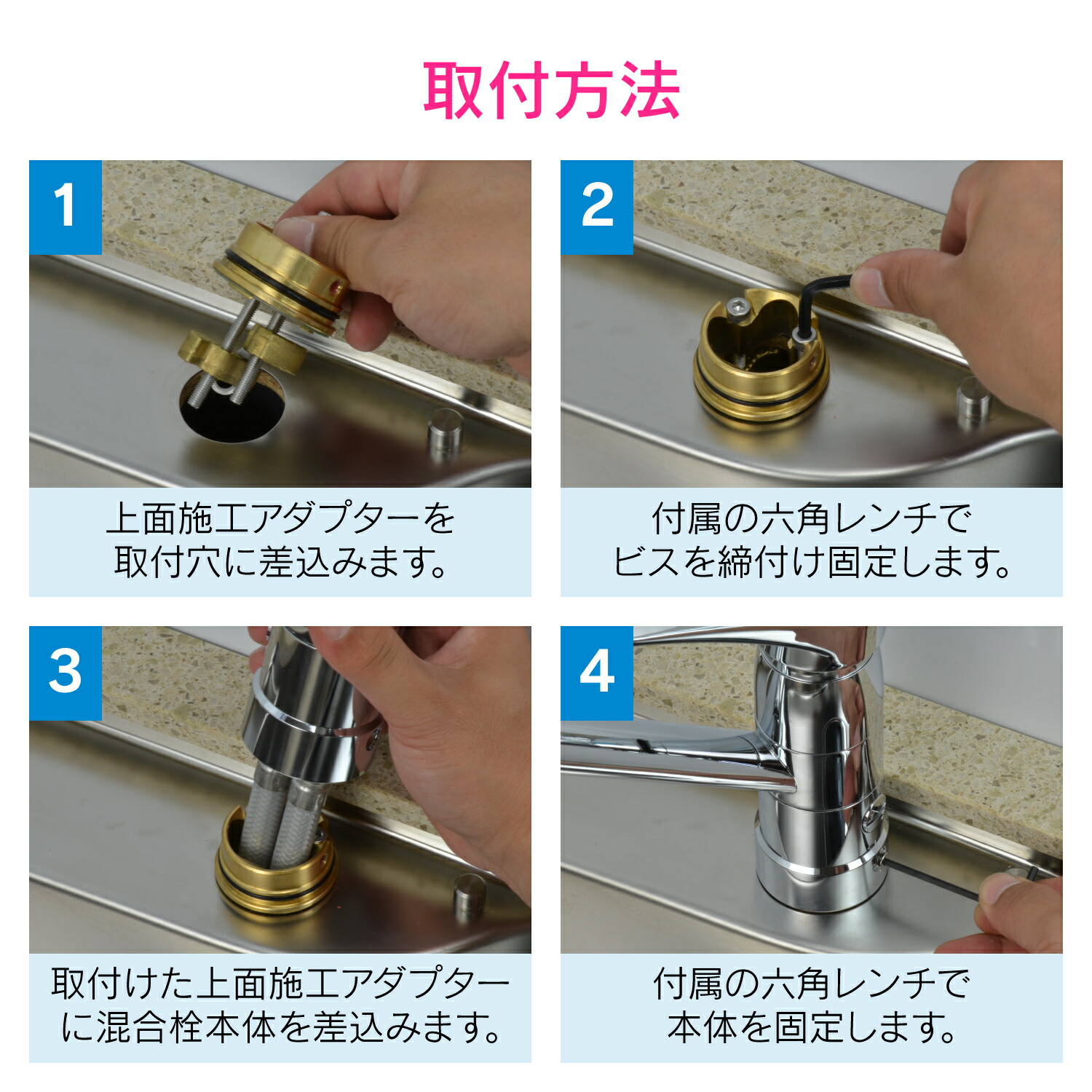 取付方法

1

上面施工アダプターを取付穴に差込みます。

2

付属の六角レンチでビスを締付け固定します。

3

取付けた上面施工アダプターに混合栓本体を差込みます。

4

付属の六角レンチで本体を固定します。