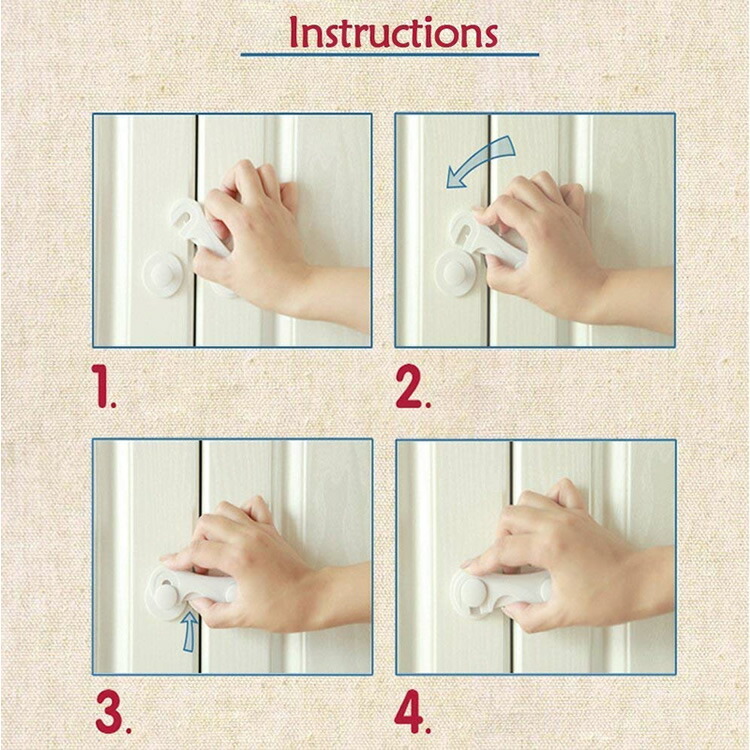 Instructions

1.

2.

3.

4.