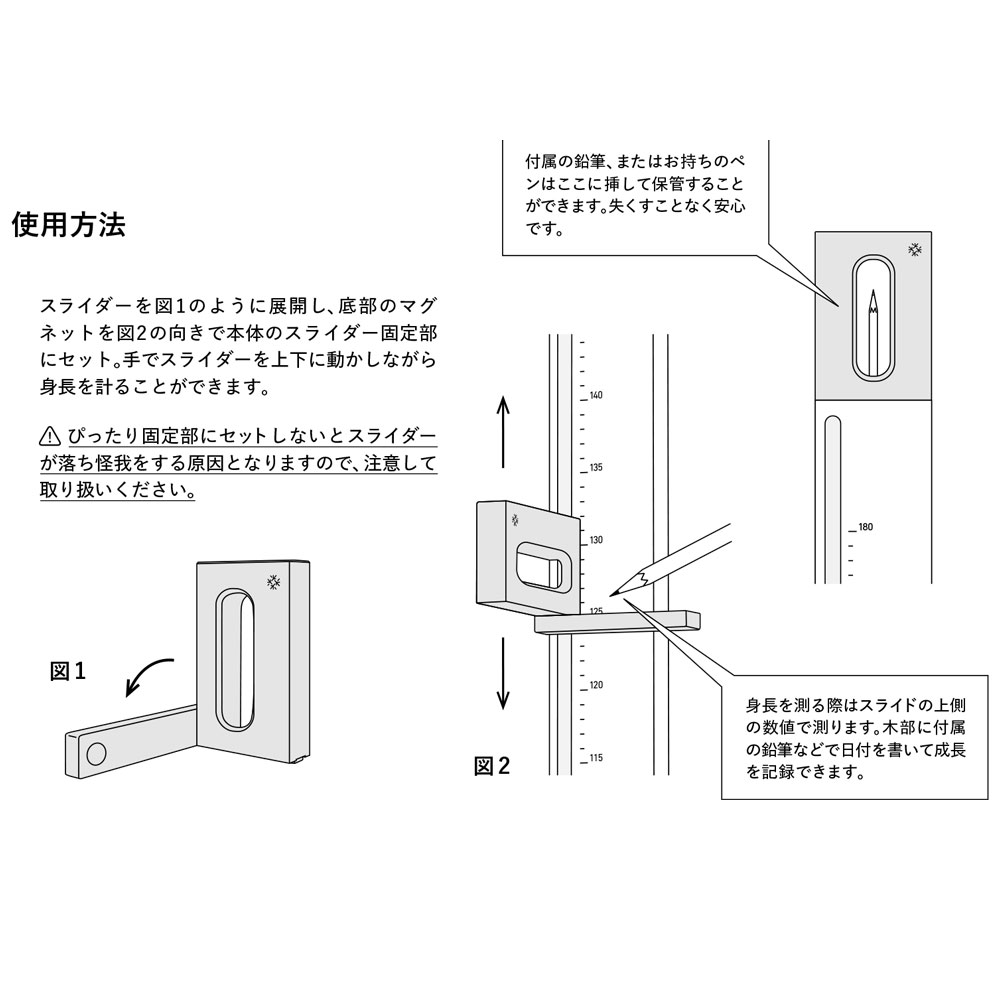 使用方法

スライダーを図1のように展開し、底部のマグネットを図2の向きで本体のスライダー固定部にセット。手でスライダーを上下に動かしながら身長を計ることができます。

⚠ ぴったり固定部にセットしないとスライダーが落ち怪我をする原因となりますので、注意して取り扱いください。

図1

付属の鉛筆、またはお持ちのペンはここに挿して保管することができます。失くすことなく安心です。

140
135
130
125
120
115

180

図2

身長を測る際はスライドの上側の数値で測ります。木部に付属の鉛筆などで日付を書いて成長を記録できます。