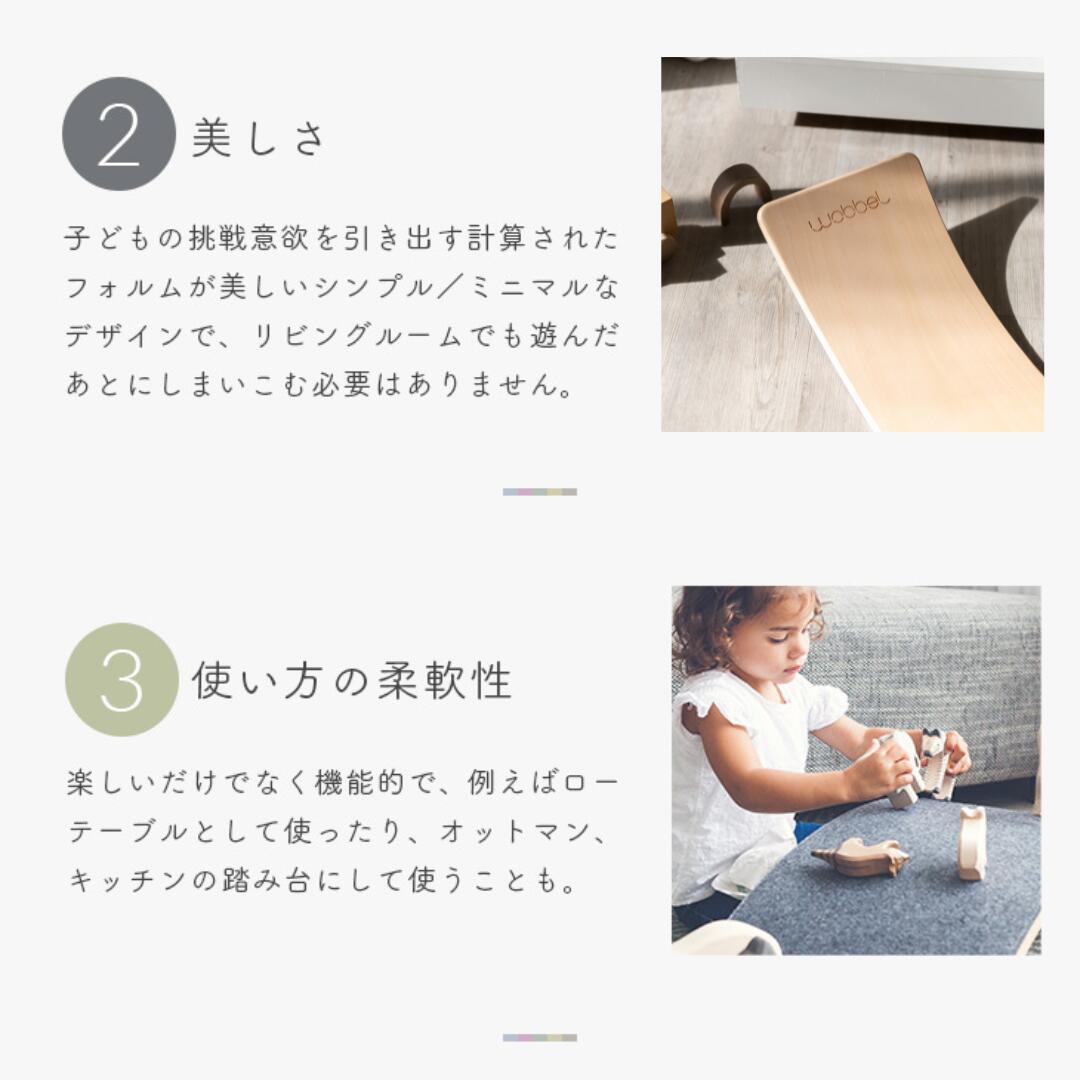 2 美しさ

子どもの挑戦意欲を引き出す計算されたフォルムが美しいシンプル／ミニマルなデザインで、リビングルームでも遊んだあとにしまいこむ必要はありません。

wobbel

3 使い方の柔軟性

楽しいだけでなく機能的で、例えばローテーブルとして使ったり、オットマン、キッチンの踏み台にして使うことも。