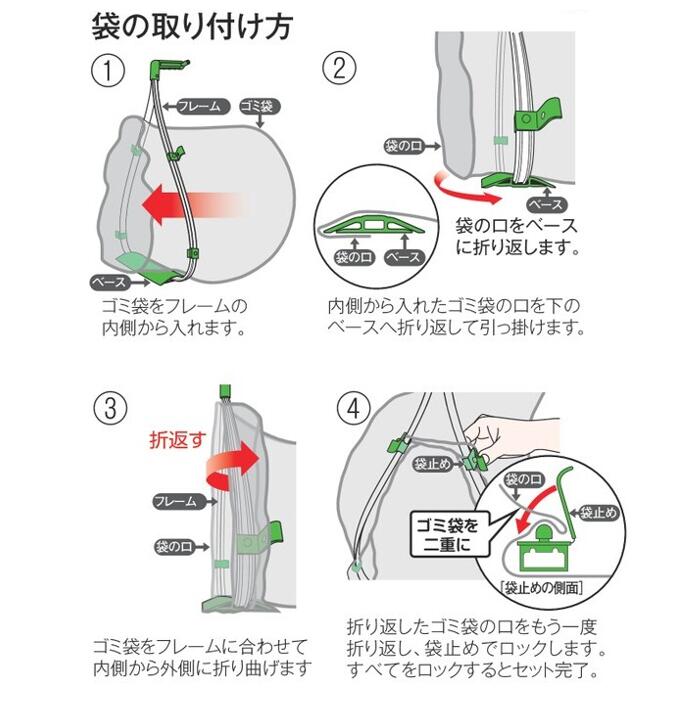 袋の取り付け方

①

フレーム

ゴミ袋

ベース

ゴミ袋をフレームの内側から入れます。

②

袋の口

ベース

袋の口

ベース

袋の口をベースに折り返します。

内側から入れたゴミ袋の口を下のベースへ折り返して引っ掛けます。

③

折返す

フレーム

袋の口

ゴミ袋をフレームに合わせて内側から外側に折り曲げます

④

袋止め

袋の口

袋止め

ゴミ袋を二重に

[袋止めの側面]

折り返したゴミ袋の口をもう一度折り返し、袋止めでロックします。すべてをロックするとセット完了。