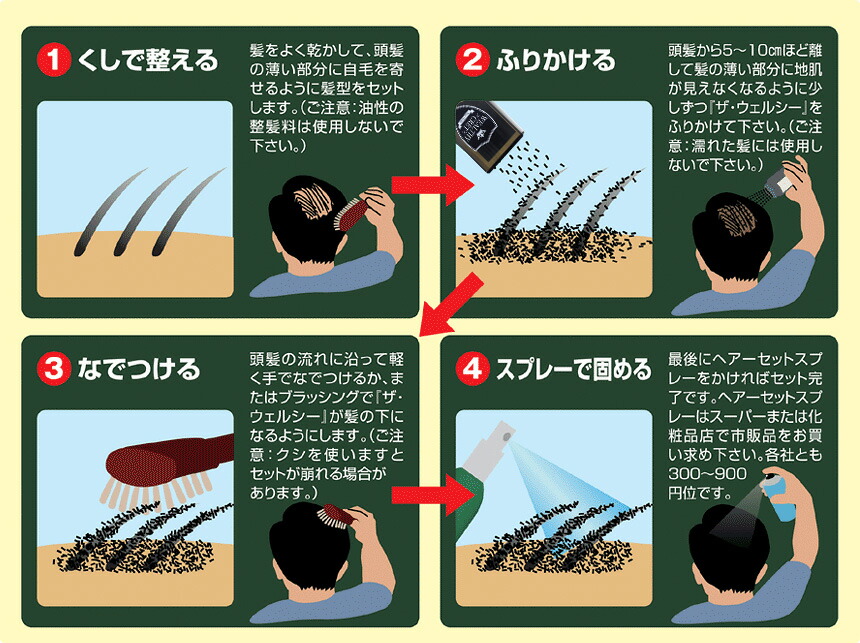 1 くしで整える

髪をよく乾かして、頭髪の薄い部分に自毛を寄せるように髪型をセットします。（ご注意：油性の整髪料は使用しないで下さい。）

2 ふりかける

頭髪から5～10㎝ほど離して髪の薄い部分に地肌が見えなくなるように少しずつ『ザ・ウェルシー』をふりかけて下さい。（ご注意：濡れた髪には使用しないで下さい。）

3 なでつける

頭髪の流れに沿って軽く手でなでつけるか、またはブラッシングで『ザ・ウェルシー』が髪の下になるようにします。（ご注意：クシを使いますとセットが崩れる場合があります。）

4 スプレーで固める

最後にヘアーセットスプレーをかければセット完了です。ヘアーセットスプレーはスーパーまたは化粧品店で市販品をお買い求め下さい。各社とも300～900円位です。