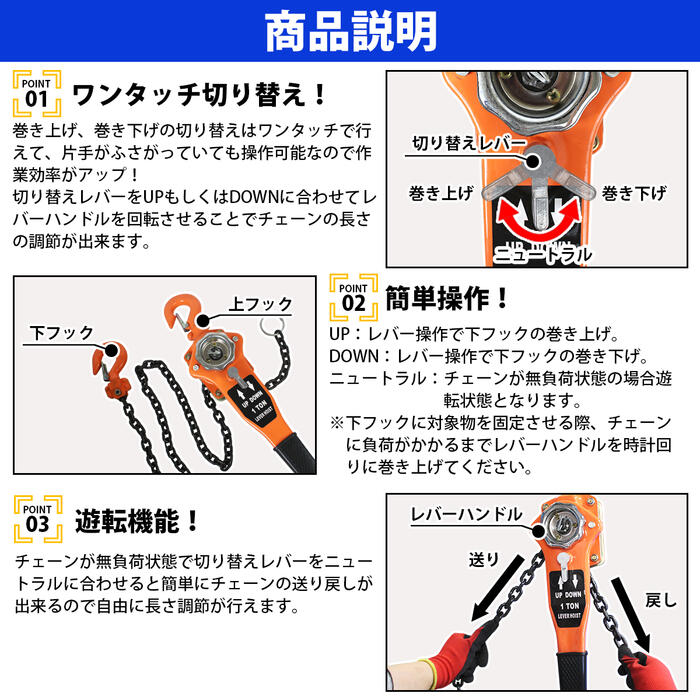 商品説明

POINT 01
ワンタッチ切り替え！

巻き上げ、巻き下げの切り替えはワンタッチで行えて、片手がふさがっていても操作可能なので作業効率がアップ！
切り替えレバーをUPもしくはDOWNに合わせてレバーハンドルを回転させることでチェーンの長さの調節が出来ます。

切り替えレバー
巻き上げ
巻き下げ
ニュートラル

下フック
上フック
UP DOWN
1 TON
LEVER HOIST

POINT 02
簡単操作！

UP：レバー操作で下フックの巻き上げ。
DOWN：レバー操作で下フックの巻き下げ。
ニュートラル：チェーンが無負荷状態の場合遊転状態となります。
※下フックに対象物を固定させる際、チェーンに負荷がかかるまでレバーハンドルを時計回りに巻き上げてください。

POINT 03
遊転機能！

チェーンが無負荷状態で切り替えレバーをニュートラルに合わせると簡単にチェーンの送り戻しが出来るので自由に長さ調節が行えます。

レバーハンドル
送り
戻し
UP DOWN
1 TON
LEVER HOIST