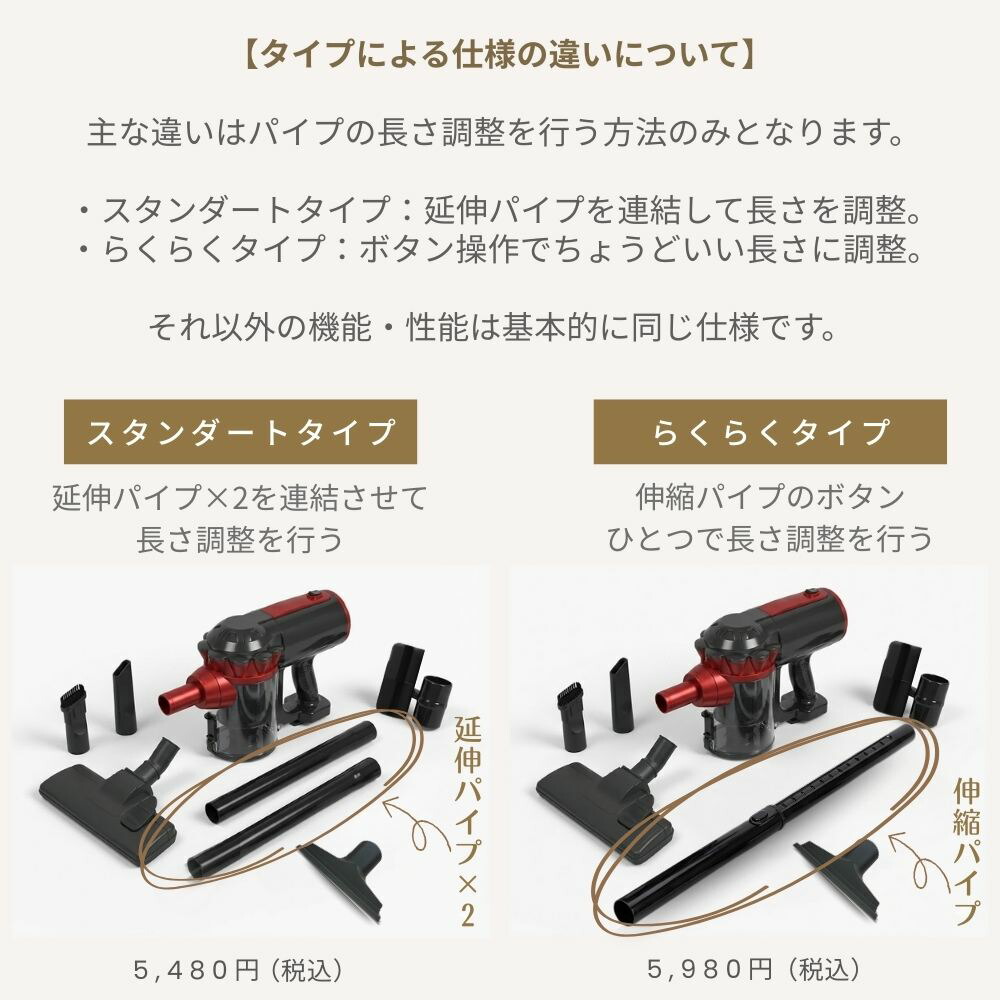 【タイプによる仕様の違いについて】

主な違いはパイプの長さ調整を行う方法のみとなります。

・スタンダートタイプ：延伸パイプを連結して長さを調整。
・らくらくタイプ：ボタン操作でちょうどいい長さに調整。

それ以外の機能・性能は基本的に同じ仕様です。

スタンダートタイプ

延伸パイプ×2を連結させて長さ調整を行う

延伸パイプ×2

5,480円（税込）

らくらくタイプ

伸縮パイプのボタンひとつで長さ調整を行う

伸縮パイプ

5,980円（税込）