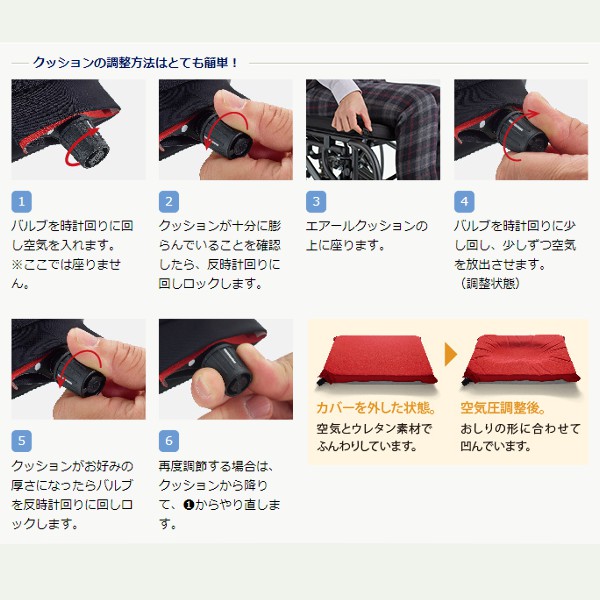 クッションの調整方法はとても簡単！

1
バルブを時計回りに回し空気を入れます。
※ここでは座りません。

2
クッションが十分に膨らんでいることを確認したら、反時計回りに回しロックします。

3
エアールクッションの上に座ります。

4
バルブを時計回りに少し回し、少しずつ空気を放出させます。
（調整状態）

5
クッションがお好みの厚さになったらバルブを反時計回りに回しロックします。

6
再度調節する場合は、クッションから降りて、❶からやり直します。

カバーを外した状態。
空気とウレタン素材でふんわりしています。

空気圧調整後。
おしりの形に合わせて凹んでいます。