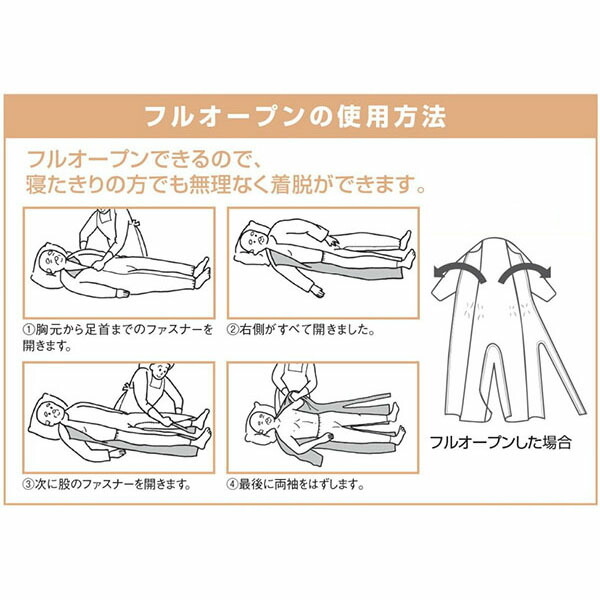 フルオープンの使用方法

フルオープンできるので、
寝たきりの方でも無理なく着脱ができます。

①胸元から足首までのファスナーを開きます。

②右側がすべて開きました。

③次に股のファスナーを開きます。

④最後に両袖をはずします。

フルオープンした場合