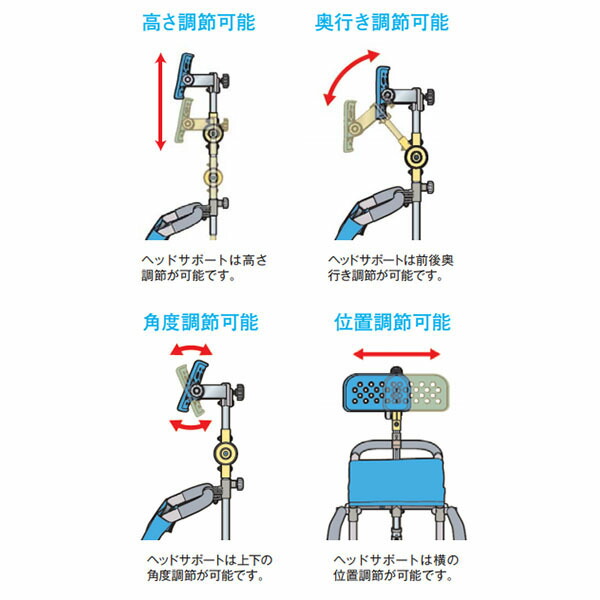 高さ調節可能

ヘッドサポートは高さ調節が可能です。

奥行き調節可能

ヘッドサポートは前後奥行き調節が可能です。

角度調節可能

ヘッドサポートは上下の角度調節が可能です。

位置調節可能

ヘッドサポートは横の位置調節が可能です。