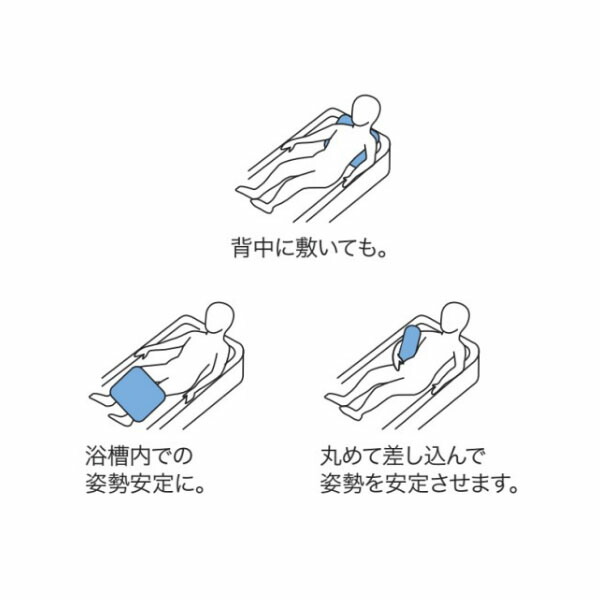 背中に敷いても。

浴槽内での
姿勢安定に。

丸めて差し込んで
姿勢を安定させます。