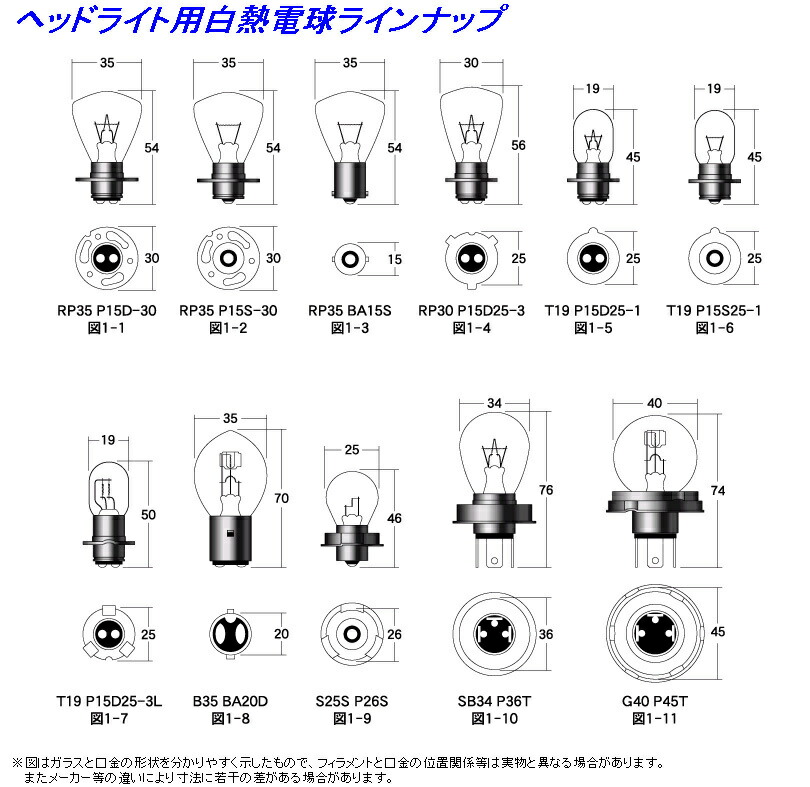 ヘッドライト用白熱電球ラインナップ

35
54
30
RP35 P15D-30
図1-1

35
54
30
RP35 P15S-30
図1-2

35
54
15
RP35 BA15S
図1-3

30
56
25
RP30 P15D25-3
図1-4

19
45
25
T19 P15D25-1
図1-5

19
45
25
T19 P15S25-1
図1-6

19
50
25
T19 P15D25-3L
図1-7

35
70
20
B35 BA20D
図1-8

25
46
26
S25S P26S
図1-9

34
76
36
SB34 P36T
図1-10

40
74
45
G40 P45T
図1-11

※図はガラスと口金の形状を分かりやすく示したもので、フィラメントと口金の位置関係等は実物と異なる場合があります。
またメーカー等の違いにより寸法に若干の差がある場合があります。