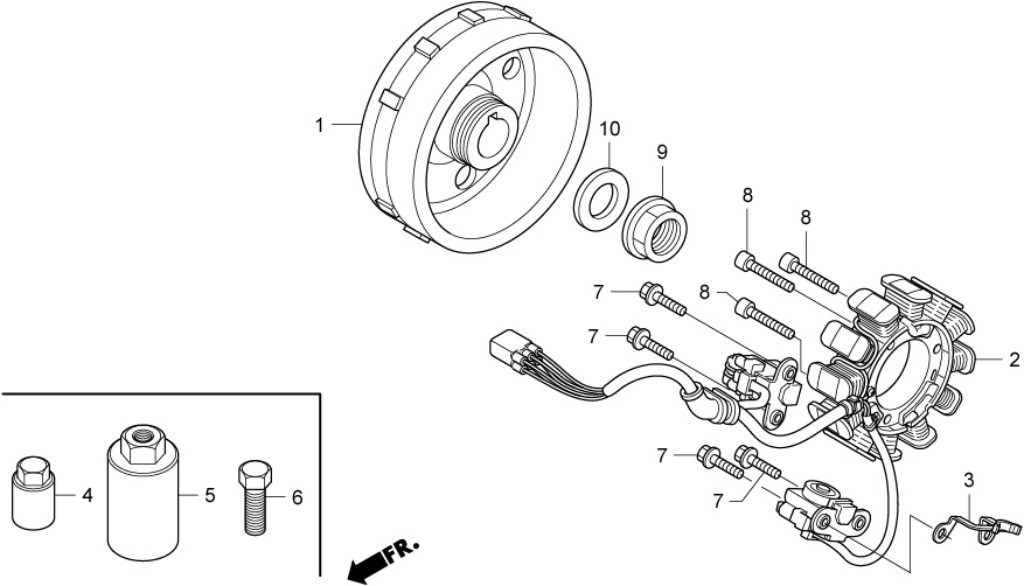 1
10
9
8
8
7
8
7
2
7
7
3
4
5
6
FR.