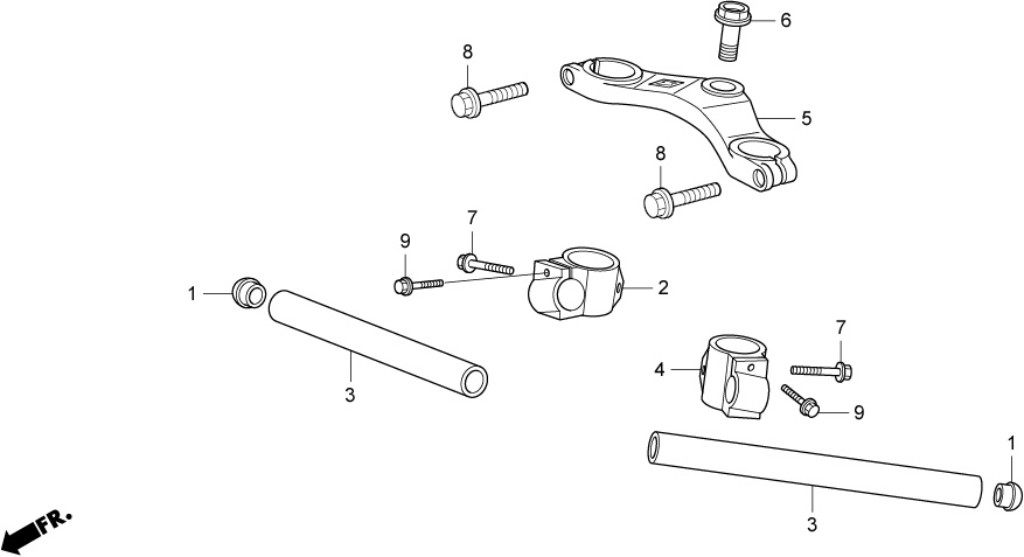 6
8
5
8
7
9
1
2
3
7
4
9
1
3
FR.