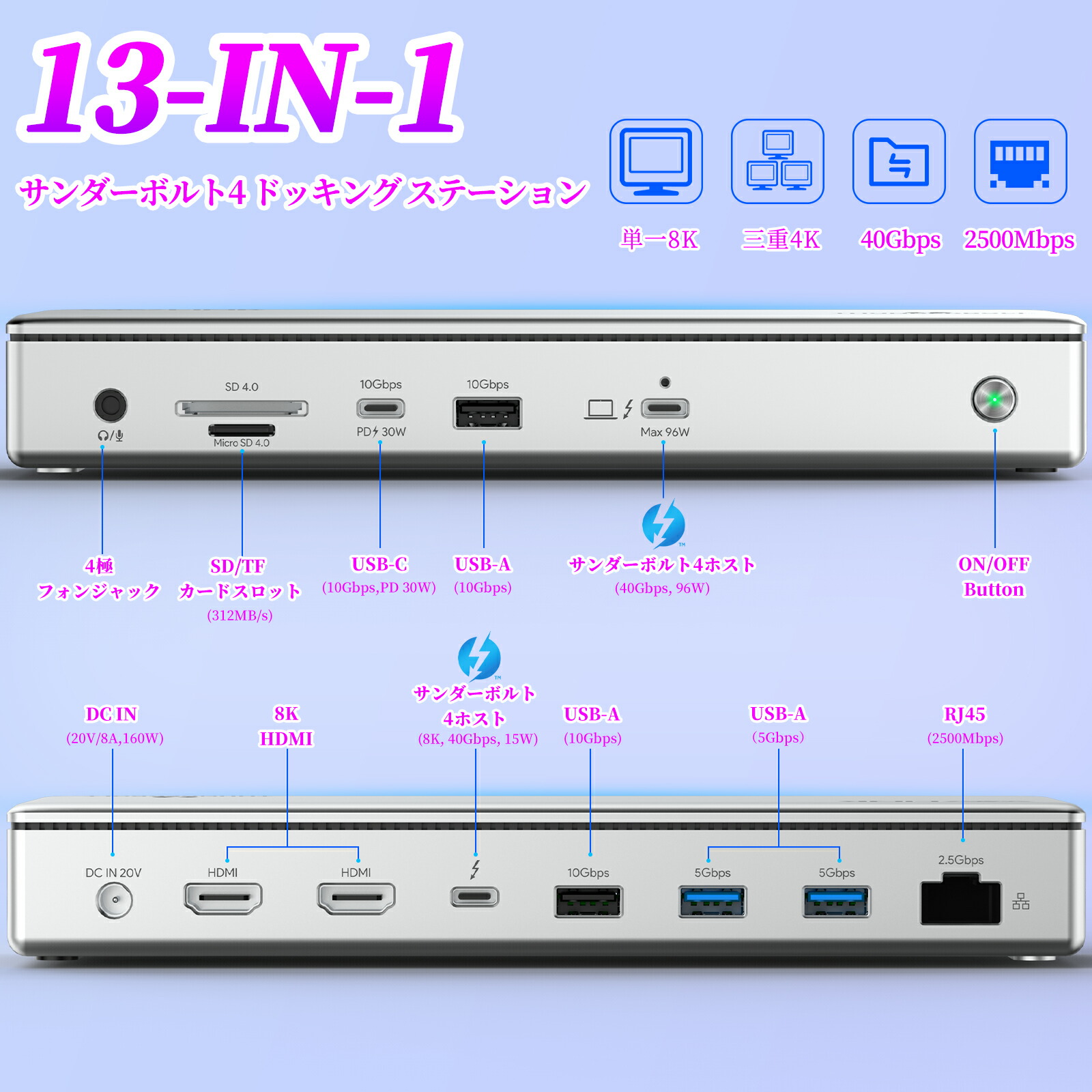 13-IN-1

サンダーボルト4 ドッキングステーション

単一8K 三重4K 40Gbps 2500Mbps

SD 4.0

Micro SD 4.0

10Gbps

PD 30W

10Gbps

Max 96W

4極 フォンジャック

SD/TF カードスロット (312MB/s)

USB-C (10Gbps,PD 30W)

USB-A (10Gbps)

サンダーボルト4ホスト (40Gbps, 96W)

ON/OFF Button

DC IN (20V/8A,160W)

8K HDMI

サンダーボルト 4ホスト (8K, 40Gbps, 15W)

USB-A (10Gbps)

USB-A (5Gbps)

RJ45 (2500Mbps)

DC IN 20V

HDMI

HDMI

10Gbps

5Gbps

5Gbps

2.5Gbps