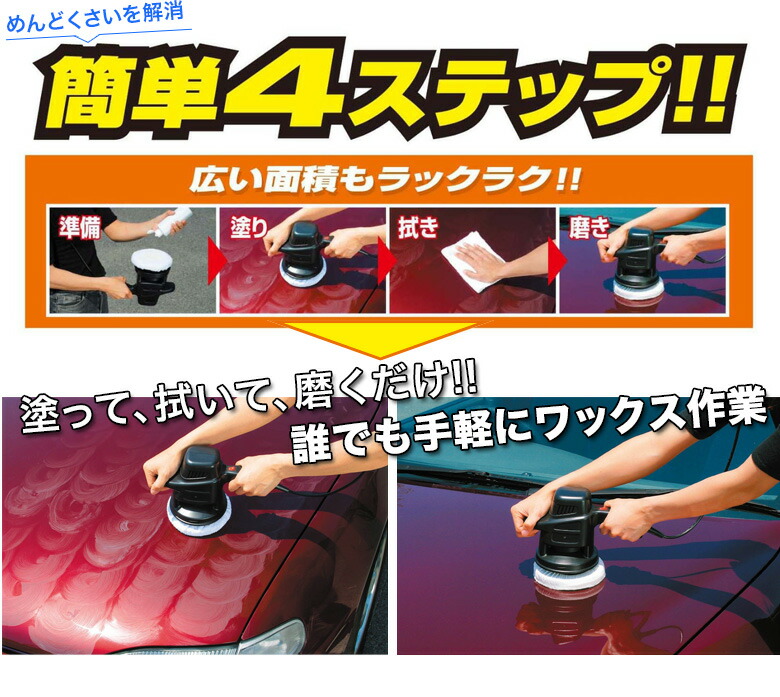 めんどくさいを解消

簡単4ステップ!!

広い面積もラックラク!!

準備

塗り

拭き

磨き

塗って、拭いて、磨くだけ!!

誰でも手軽にワックス作業