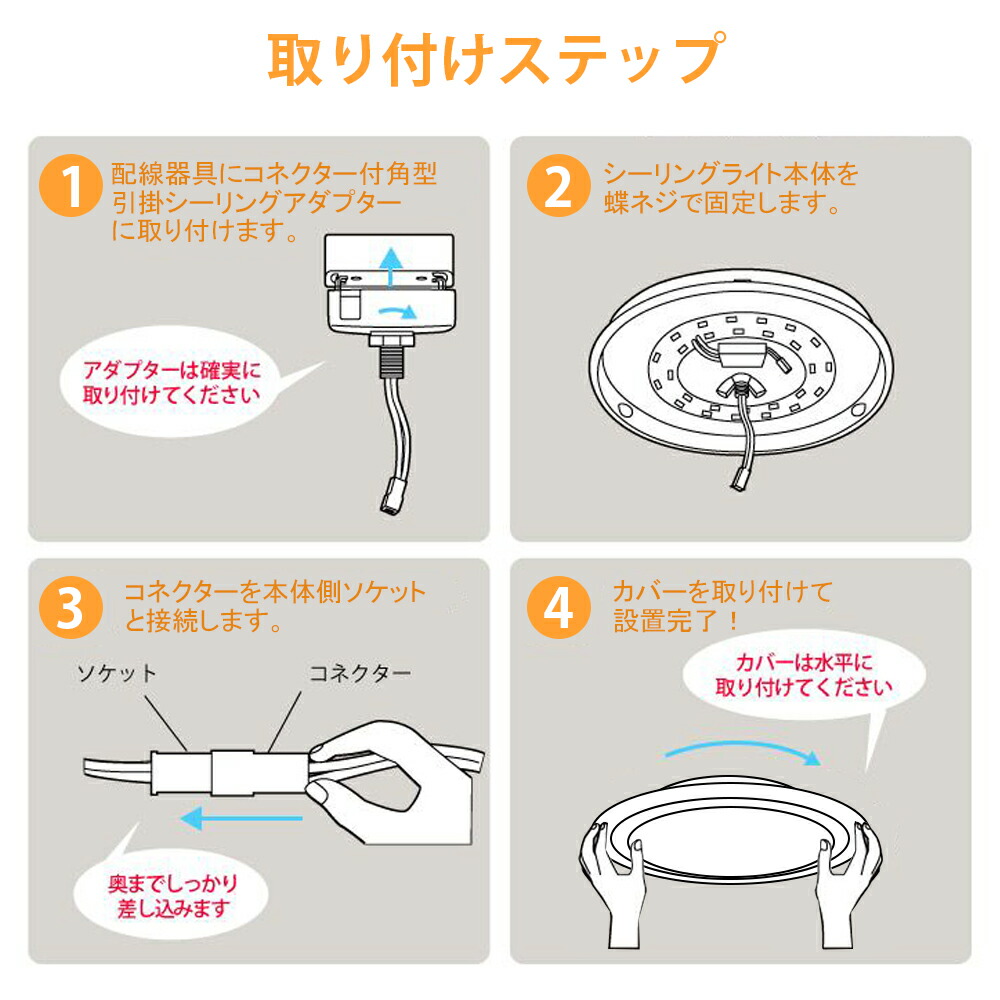 取り付けステップ

1 配線器具にコネクター付角型引掛シーリングアダプターに取り付けます。

アダプターは確実に取り付けてください

2 シーリングライト本体を蝶ネジで固定します。

3 コネクターを本体側ソケットと接続します。

ソケット

コネクター

奥までしっかり差し込みます

4 カバーを取り付けて設置完了！

カバーは水平に取り付けてください