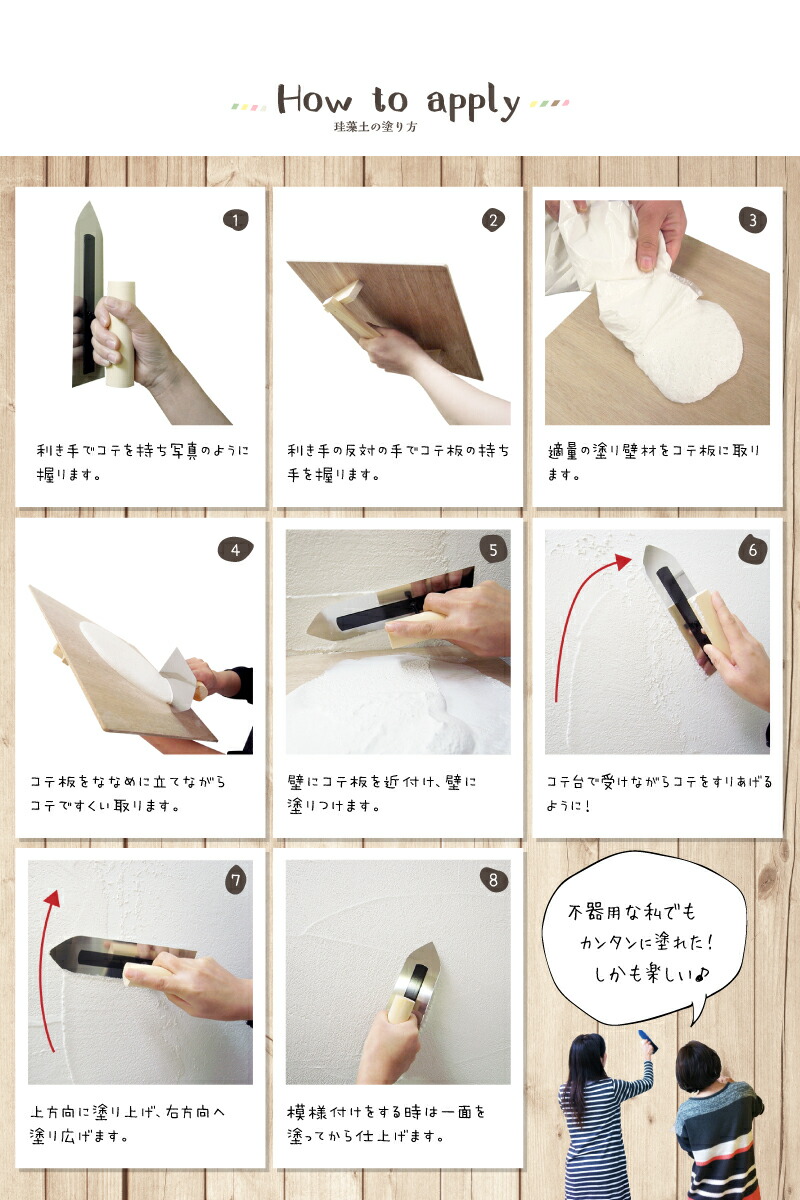 How to apply
珪藻土の塗り方

1
利き手でコテを持ち写真のように握ります。

2
利き手の反対の手でコテ板の持ち手を握ります。

3
適量の塗り壁材をコテ板に取ります。

4
コテ板をななめに立てながらコテですくい取ります。

5
壁にコテ板を近付け、壁に塗りつけます。

6
コテ台で受けながらコテをすりあげるように！

7
上方向に塗り上げ、右方向へ塗り広げます。

8
模様付けをする時は一面を塗ってから仕上げます。

不器用な私でもカンタンに塗れた！しかも楽しい♪