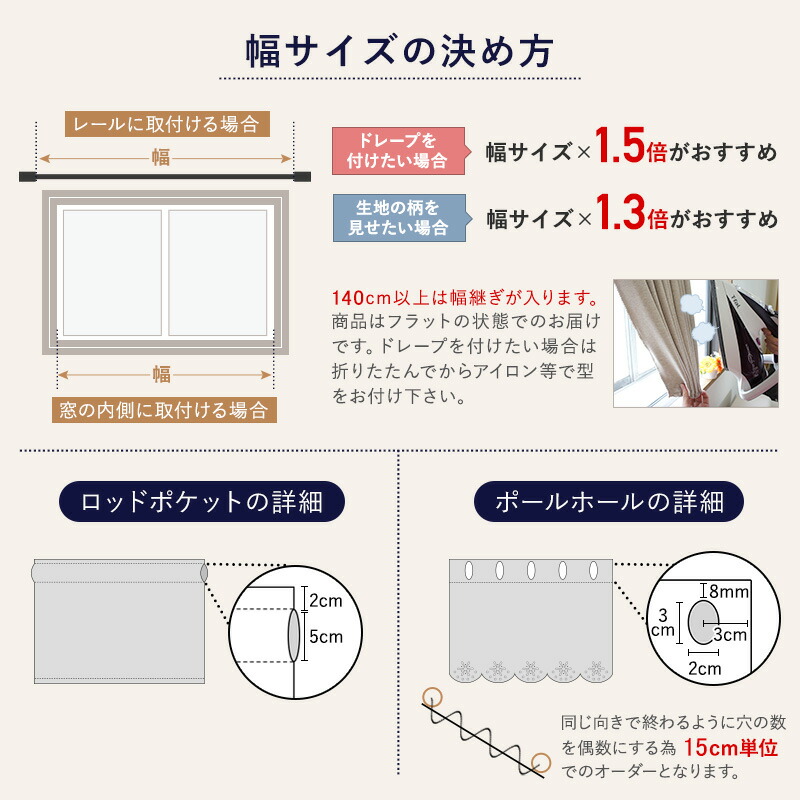 幅サイズの決め方

レールに取付ける場合

幅

幅

窓の内側に取付ける場合

ドレープを付けたい場合

幅サイズ×1.5倍がおすすめ

生地の柄を見せたい場合

幅サイズ×1.3倍がおすすめ

140cm以上は幅継ぎが入ります。商品はフラットの状態でのお届けです。ドレープを付けたい場合は折りたたんでからアイロン等で型をお付け下さい。

ロッドポケットの詳細

2cm
5cm

ポールホールの詳細

8mm
3cm
3cm
2cm

同じ向きで終わるように穴の数を偶数にする為 15cm単位でのオーダーとなります。