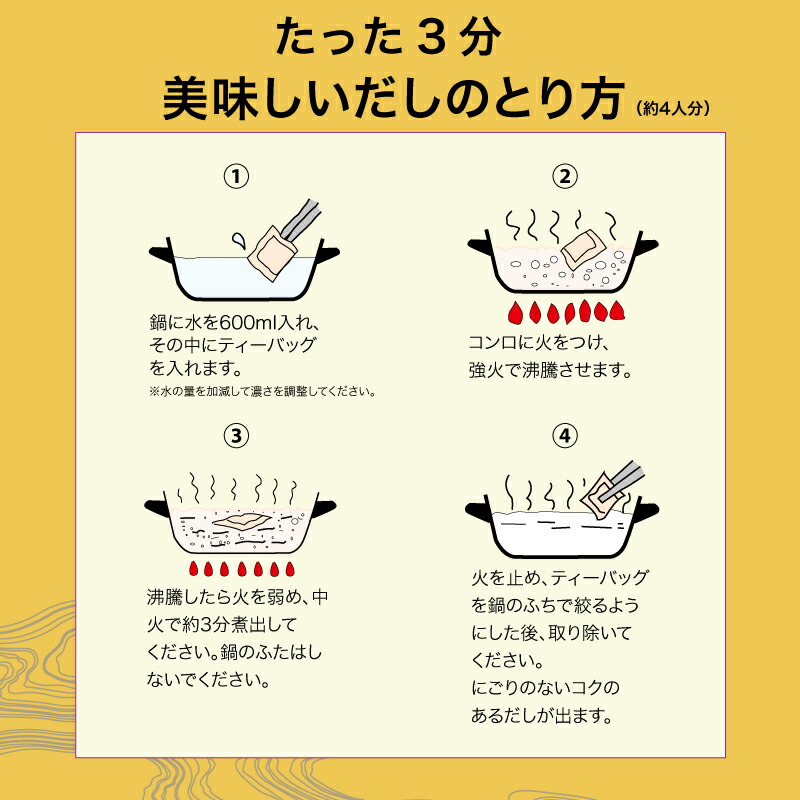 たった３分
美味しいだしのとり方（約4人分）

①

鍋に水を600ml入れ、その中にティーバッグを入れます。
※水の量を加減して濃さを調整してください。

②

コンロに火をつけ、強火で沸騰させます。

③

沸騰したら火を弱め、中火で約3分煮出してください。鍋のふたはしないでください。

④

火を止め、ティーバッグを鍋のふちで絞るようにした後、取り除いてください。
にごりのないコクのあるだしが出ます。