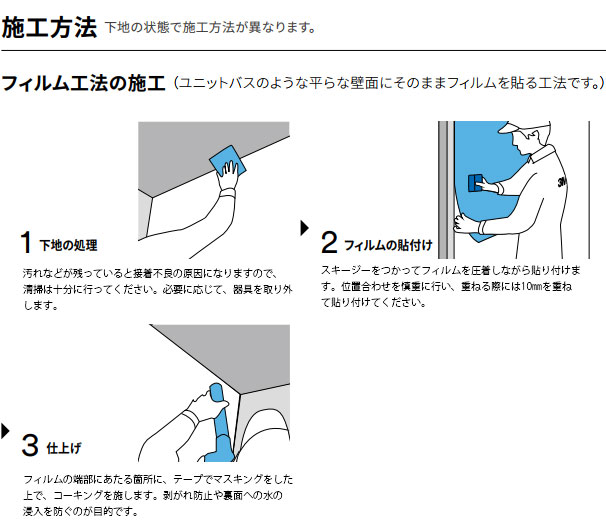 施工方法 下地の状態で施工方法が異なります。

フィルム工法の施工（ユニットバスのような平らな壁面にそのままフィルムを貼る工法です。）

1 下地の処理

汚れなどが残っていると接着不良の原因になりますので、清掃は十分に行ってください。必要に応じて、器具を取り外します。

3M

2 フィルムの貼付け

スキージーをつかってフィルムを圧着しながら貼り付けます。位置合わせを慎重に行い、重ねる際には10mmを重ねて貼り付けてください。

3 仕上げ

フィルムの端部にあたる箇所に、テープでマスキングをした上で、コーキングを施します。剥がれ防止や裏面への水の浸入を防ぐのが目的です。