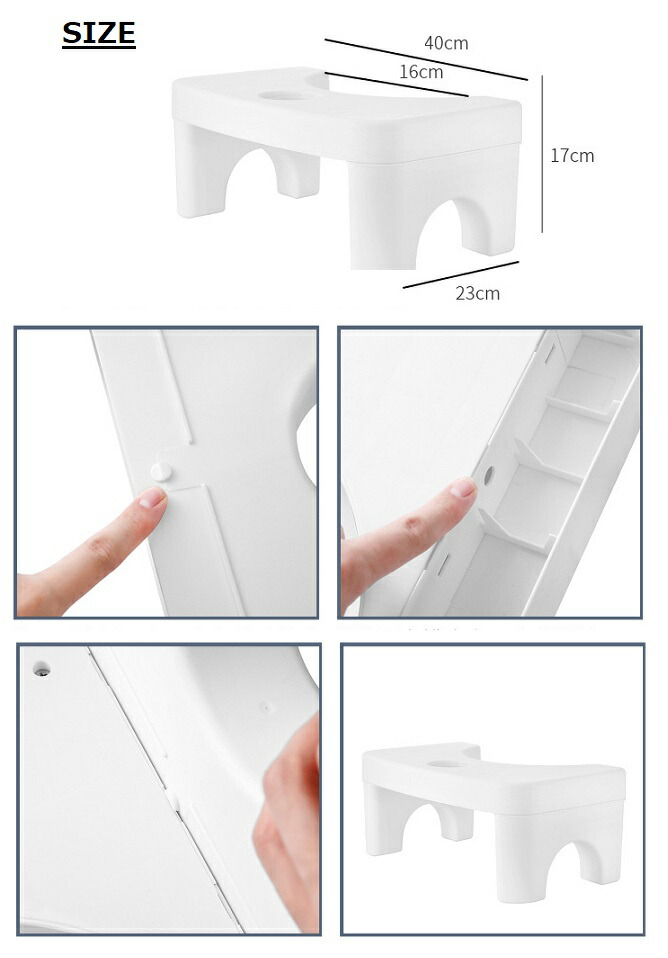 SIZE

40cm

16cm

17cm

23cm