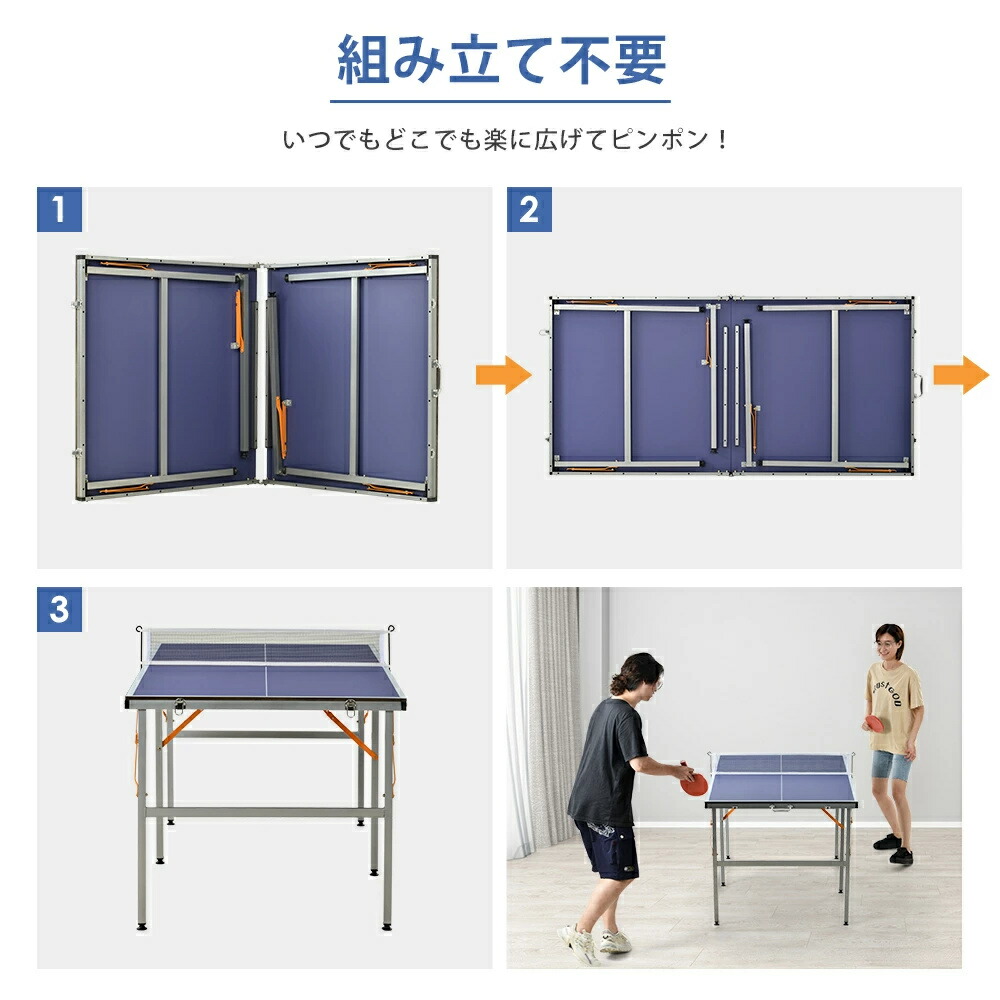 組み立て不要

いつでもどこでも楽に広げてピンポン！

1

2

3