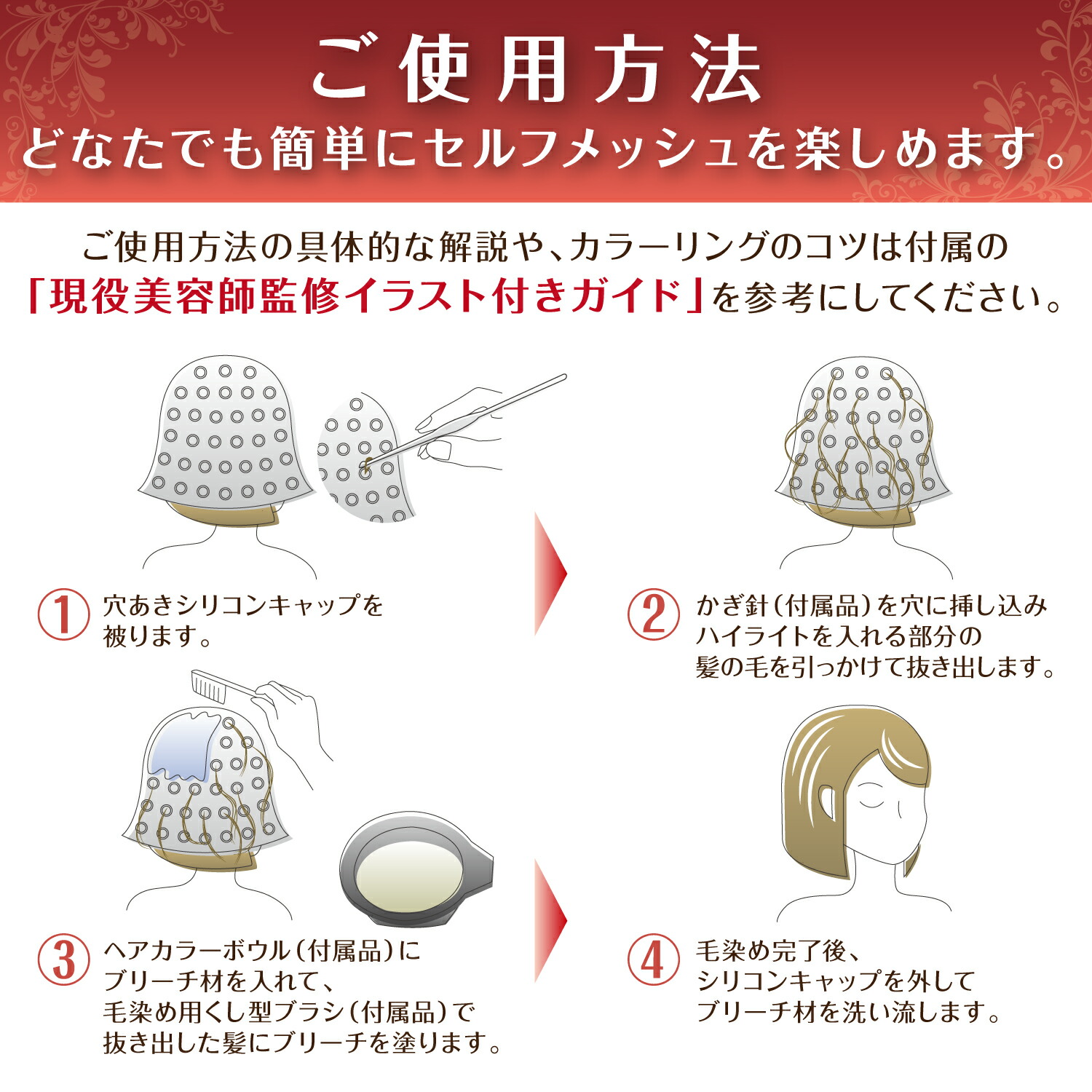 ご使用方法

どなたでも簡単にセルフメッシュを楽しめます。

ご使用方法の具体的な解説や、カラーリングのコツは付属の「現役美容師監修イラスト付きガイド」を参考にしてください。

① 穴あきシリコンキャップを被ります。

② かぎ針（付属品）を穴に挿し込みハイライトを入れる部分の髪の毛を引っかけて抜き出します。

③ ヘアカラーボウル（付属品）にブリーチ材を入れて、毛染め用くし型ブラシ（付属品）で抜き出した髪にブリーチを塗ります。

④ 毛染め完了後、シリコンキャップを外してブリーチ材を洗い流します。