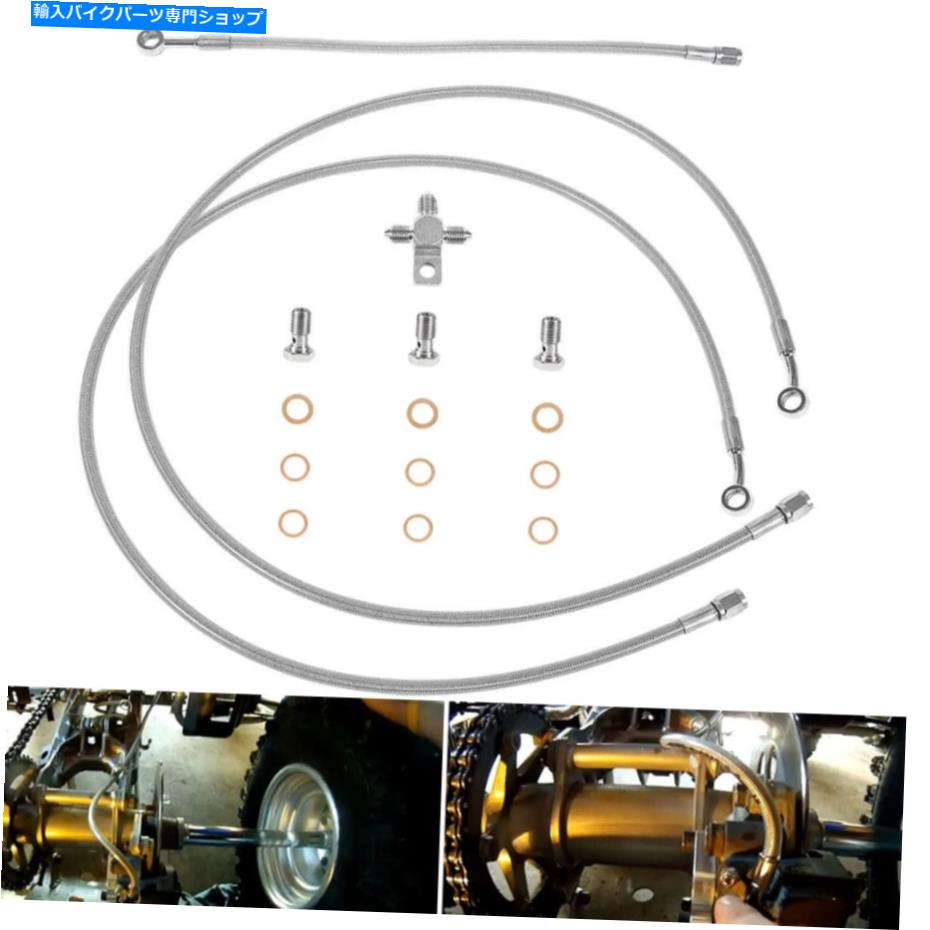 輸入バイクパーツ専門ショップ