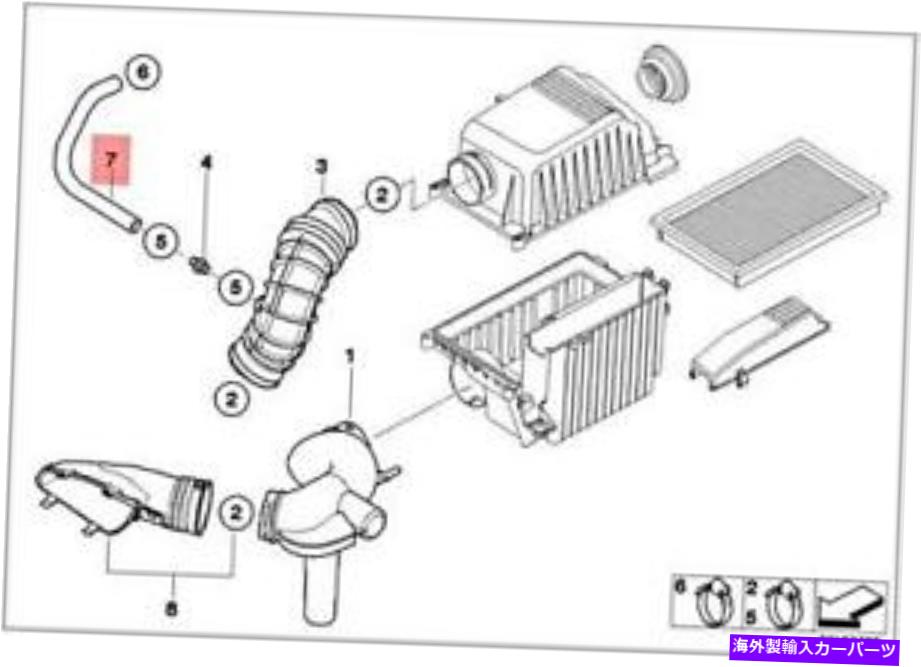 6
7
4
3
2
5
5
2
1
2
8
6
2
5
海外製輸入カーパーツ