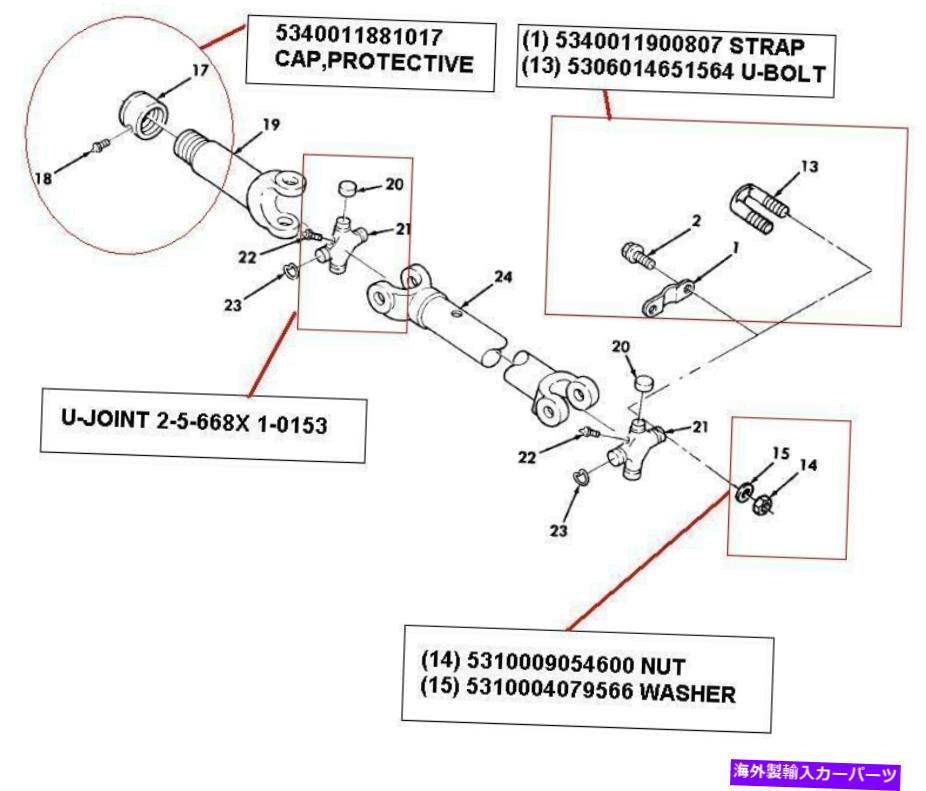 5340011881017
CAP,PROTECTIVE

(1) 5340011900807 STRAP
(13) 5306014651564 U-BOLT

17

19

18

20

21

22

23

24

13

2

1

U-JOINT 2-5-668X 1-0153

20

21

22

23

15

14

(14) 5310009054600 NUT
(15) 5310004079566 WASHER

海外製輸入カーパーツ