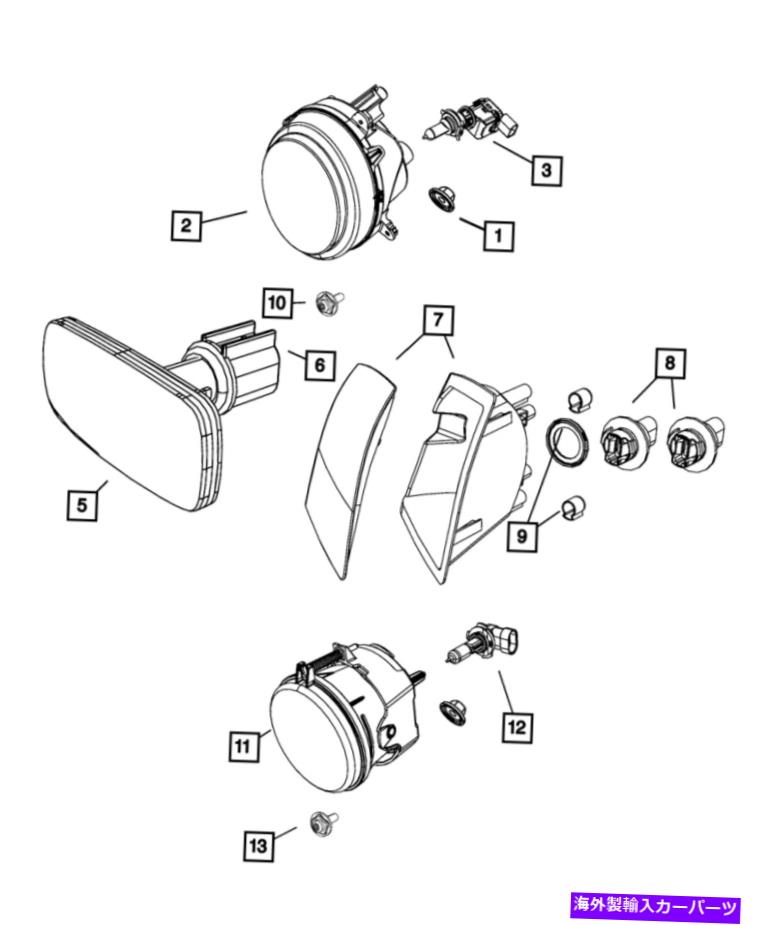 3

2

1

10

7

6

8

5

9

12

11

13

海外製輸入カーパーツ