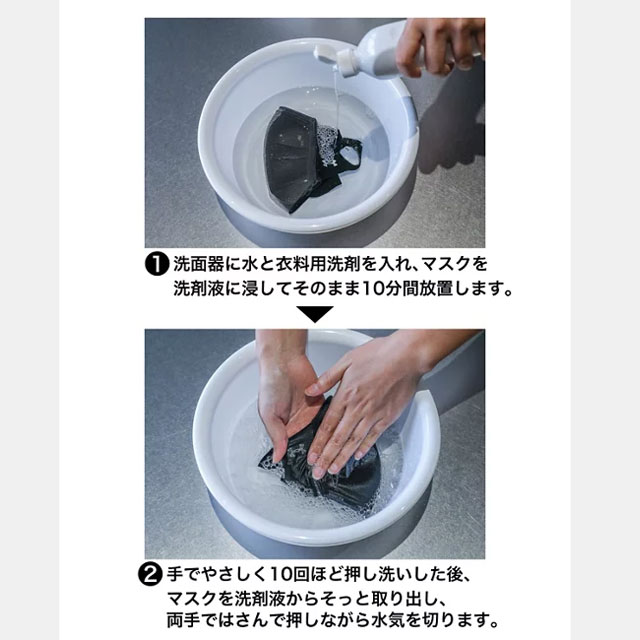 ❶ 洗面器に水と衣料用洗剤を入れ、マスクを洗剤液に浸してそのまま10分間放置します。

❷ 手でやさしく10回ほど押し洗いした後、マスクを洗剤液からそっと取り出し、両手ではさんで押しながら水気を切ります。