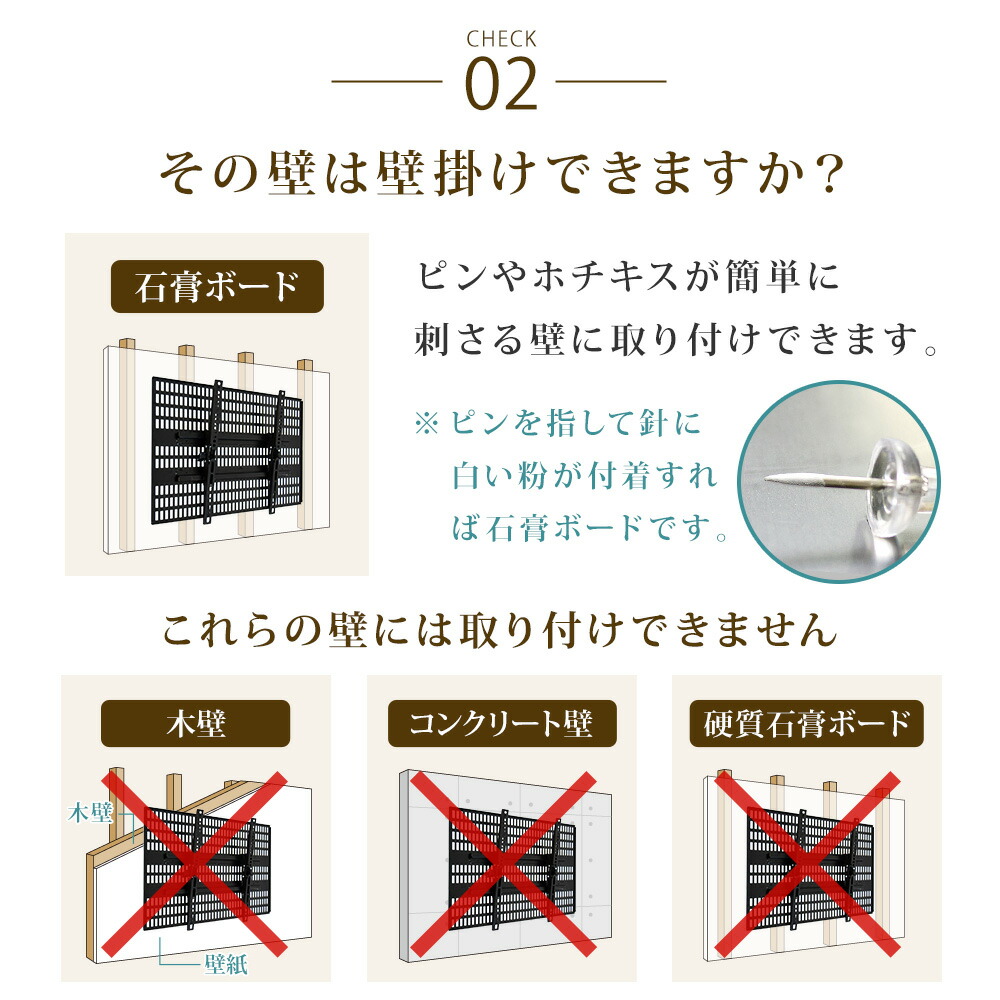 CHECK
02

その壁は壁掛けできますか？

石膏ボード

ピンやホチキスが簡単に刺さる壁に取り付けできます。

※ピンを指して針に白い粉が付着すれば石膏ボードです。

これらの壁には取り付けできません

木壁

木壁

壁紙

コンクリート壁

硬質石膏ボード