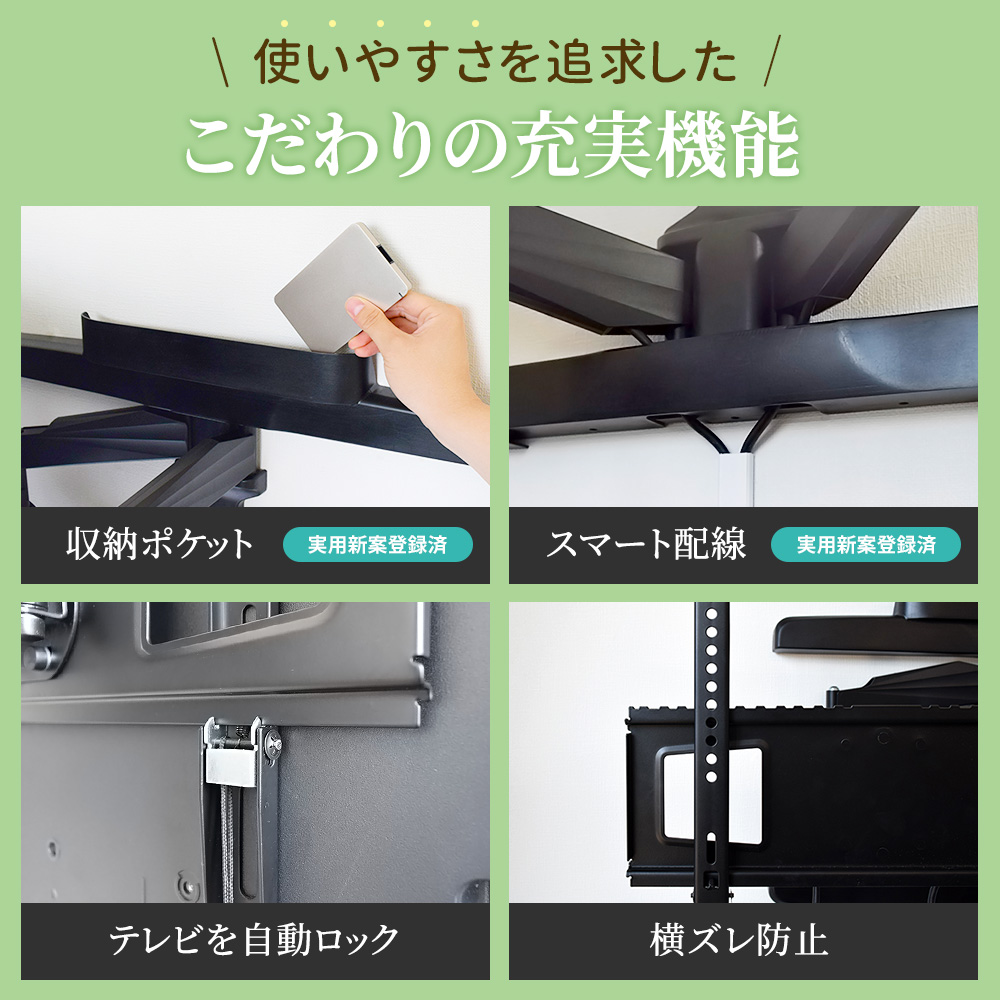 \ 使いやすさを追求した /
こだわりの充実機能

収納ポケット 実用新案登録済

スマート配線 実用新案登録済

テレビを自動ロック

横ズレ防止