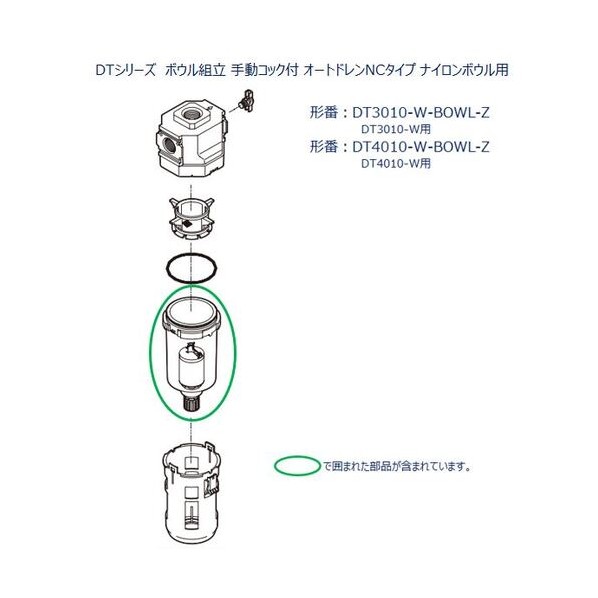 DTシリーズ　ボウル組立 手動コック付 オートドレンNCタイプ ナイロンボウル用

形番：DT3010-W-BOWL-Z
DT3010-W用
形番：DT4010-W-BOWL-Z
DT4010-W用

で囲まれた部品が含まれています。