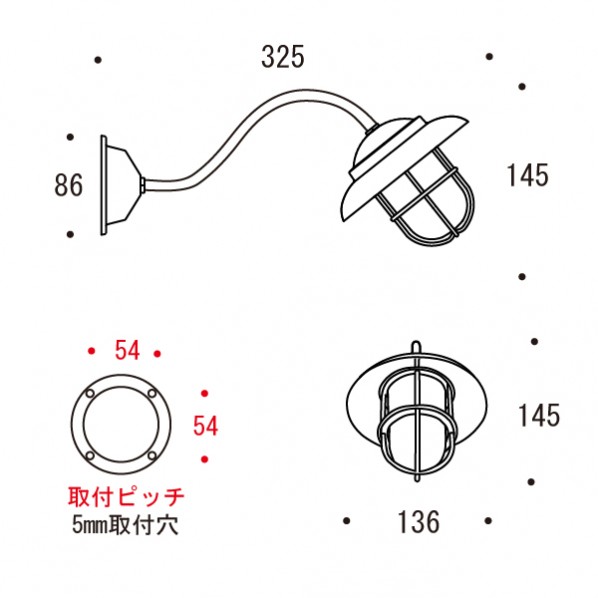 325

86

145

54

54

取付ピッチ
5㎜取付穴

145

136