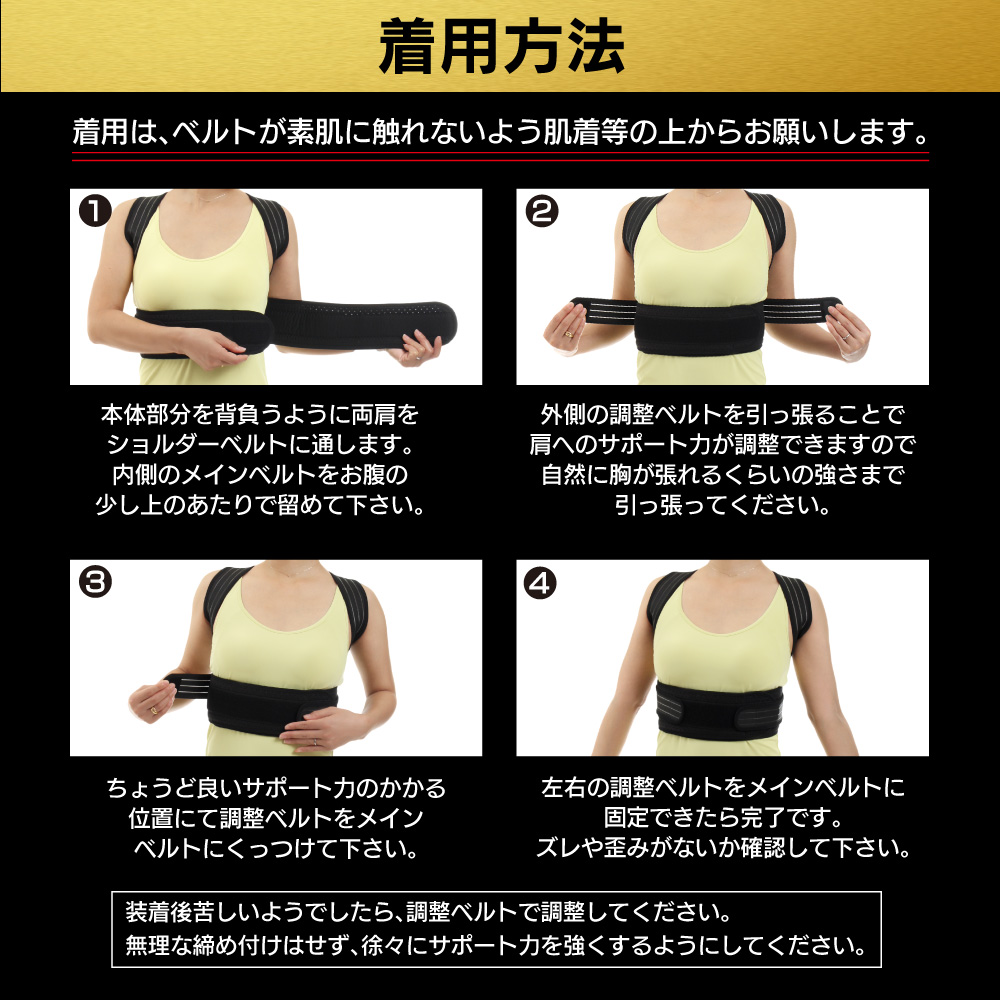 着用方法

着用は、ベルトが素肌に触れないよう肌着等の上からお願いします。

❶

本体部分を背負うように両肩をショルダーベルトに通します。内側のメインベルトをお腹の少し上のあたりで留めて下さい。

❷

外側の調整ベルトを引っ張ることで肩へのサポート力が調整できますので自然に胸が張れるくらいの強さまで引っ張ってください。

❸

ちょうど良いサポート力のかかる位置にて調整ベルトをメインベルトにくっつけて下さい。

❹

左右の調整ベルトをメインベルトに固定できたら完了です。ズレや歪みがないか確認して下さい。

装着後苦しいようでしたら、調整ベルトで調整してください。
無理な締め付けはせず、徐々にサポート力を強くするようにしてください。