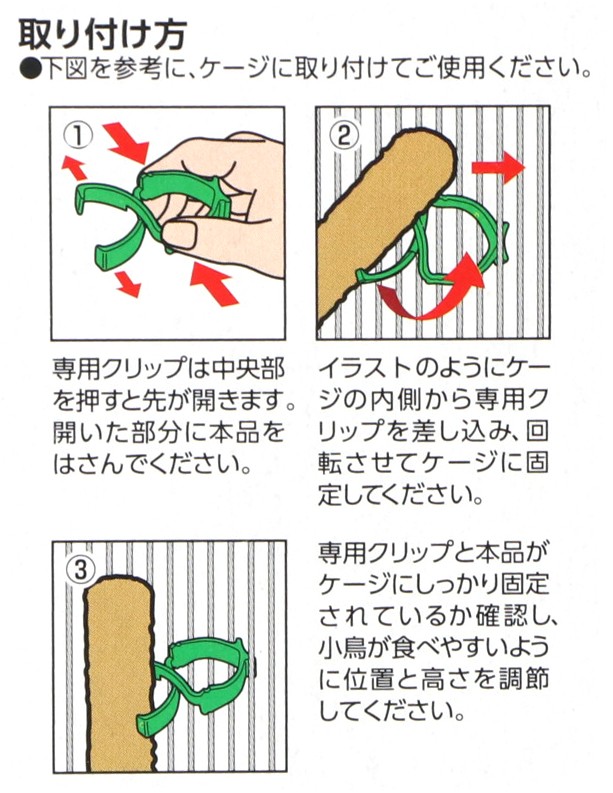 取り付け方
●下図を参考に、ケージに取り付けてご使用ください。

①

専用クリップは中央部を押すと先が開きます。開いた部分に本品をはさんでください。

②

イラストのようにケージの内側から専用クリップを差し込み、回転させてケージに固定してください。

③

専用クリップと本品がケージにしっかり固定されているか確認し、小鳥が食べやすいように位置と高さを調節してください。