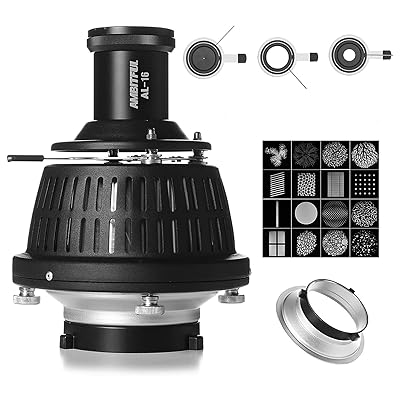 AMBITFUL
AL-16