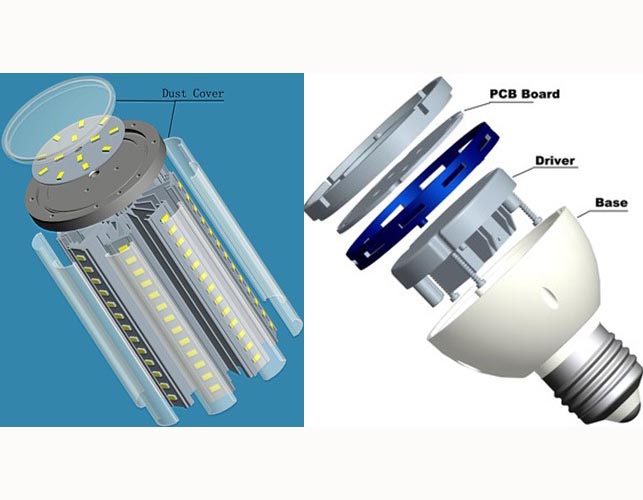 Dust Cover

PCB Board

Driver

Base