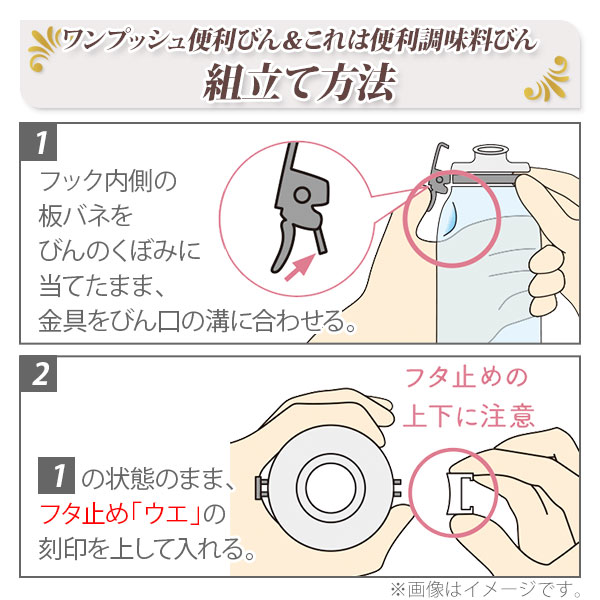 ワンプッシュ便利びん＆これは便利調味料びん
組立て方法

1
フック内側の板バネをびんのくぼみに当てたまま、金具をびん口の溝に合わせる。

2
フタ止めの上下に注意

1 の状態のまま、フタ止め「ウエ」の刻印を上して入れる。

※画像はイメージです。