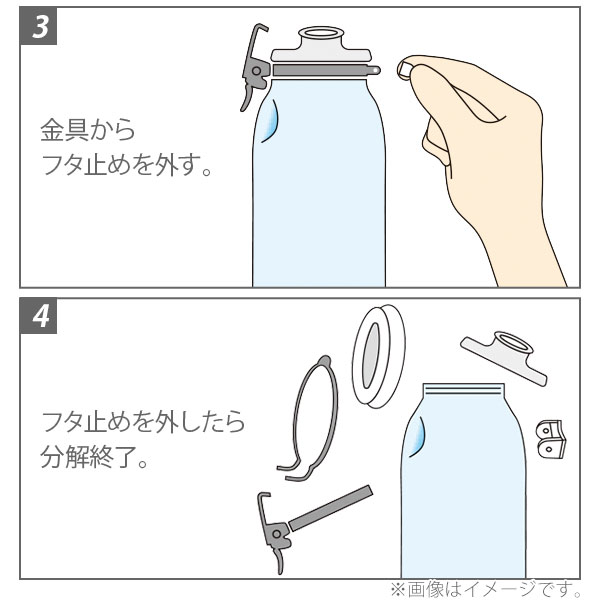 3

金具から
フタ止めを外す。

4

フタ止めを外したら
分解終了。

※画像はイメージです。