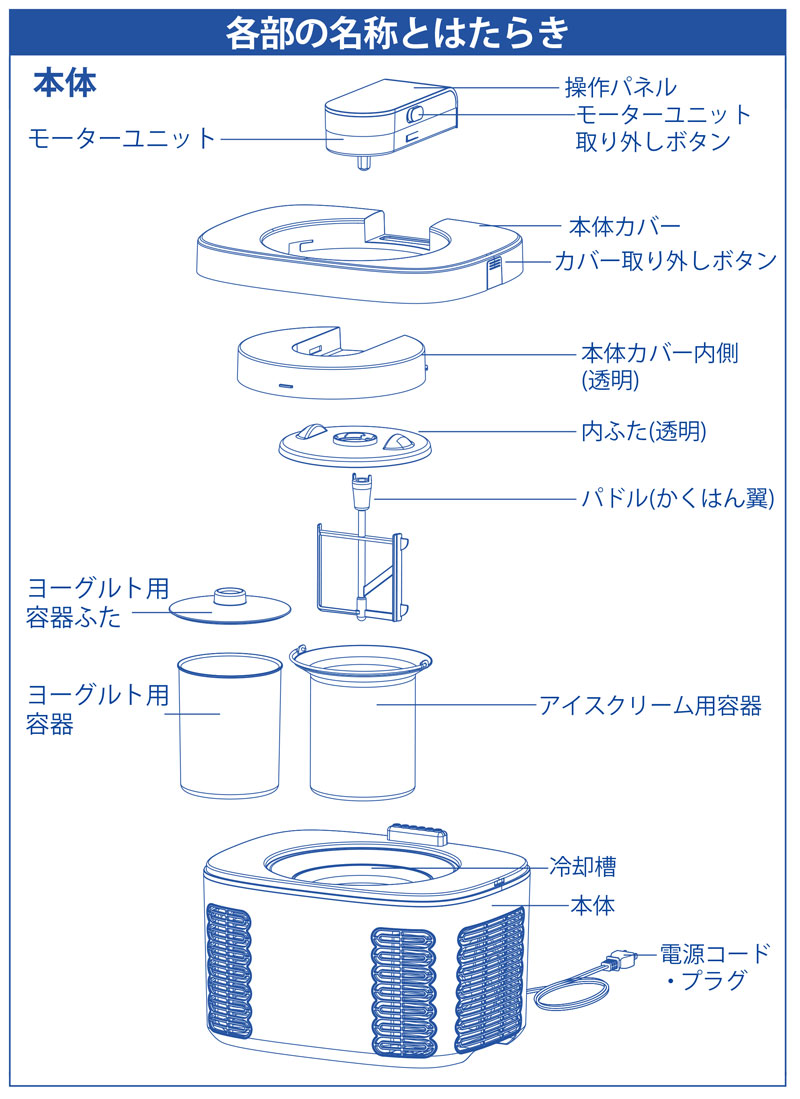 各部の名称とはたらき

本体

操作パネル
モーターユニット取り外しボタン
モーターユニット
本体カバー
カバー取り外しボタン
本体カバー内側(透明)
内ふた(透明)
パドル(かくはん翼)
ヨーグルト用容器ふた
ヨーグルト用容器
アイスクリーム用容器
冷却槽
本体
電源コード・プラグ