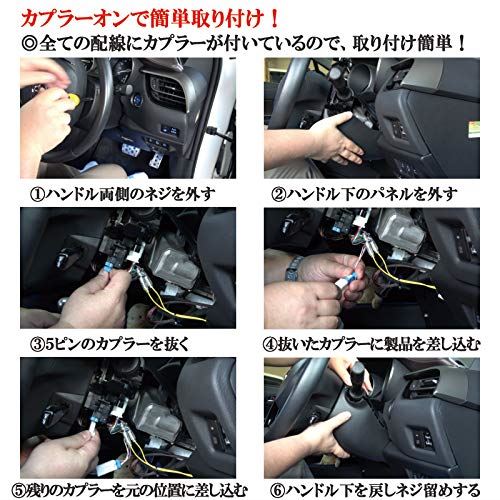 カプラーオンで簡単取り付け！
◎全ての配線にカプラーが付いているので、取り付け簡単！

①ハンドル両側のネジを外す

②ハンドル下のパネルを外す

③5ピンのカプラーを抜く

④抜いたカプラーに製品を差し込む

⑤残りのカプラーを元の位置に差し込む

⑥ハンドル下を戻しネジ留めする